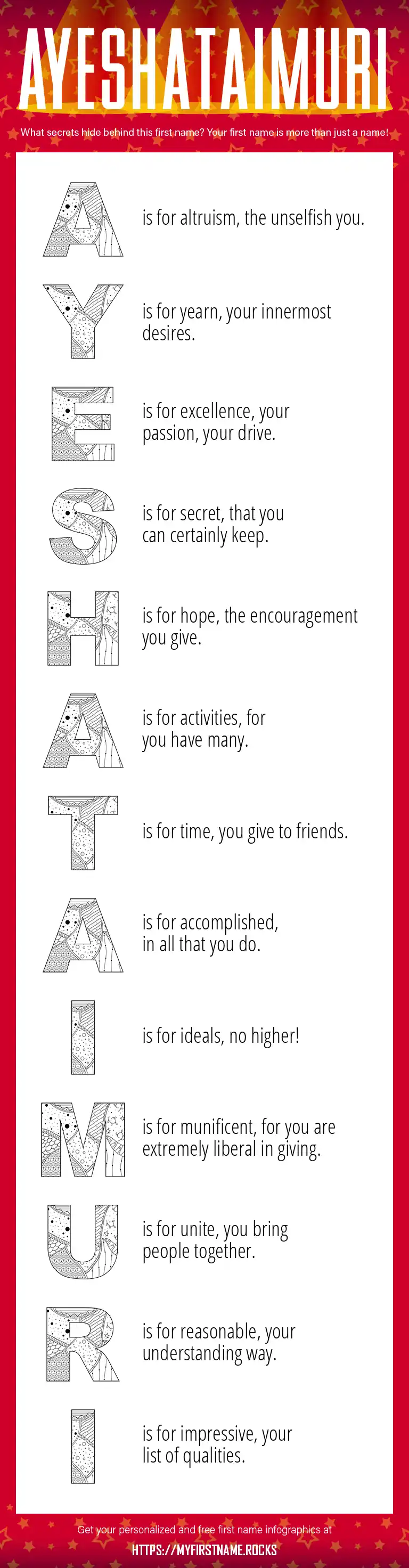 AYESHATAIMURI

What secrets hide behind this first name? Your first name is more than just a name!

A is for altruism, the unselfish you.

Y is for yearn, your innermost desires.

E is for excellence, your passion, your drive.

S is for secret, that you can certainly keep.

H is for hope, the encouragement you give.

A is for activities, for you have many.

T is for time, you give to friends.

A is for accomplished, in all that you do.

I is for ideals, no higher!

M is for munificent, for you are extremely liberal in giving.

U is for unite, you bring people together.

R is for reasonable, your understanding way.

I is for impressive, your list of qualities.

Get your personalized and free first name infographics at
HTTPS://MYFIRSTNAME.ROCKS