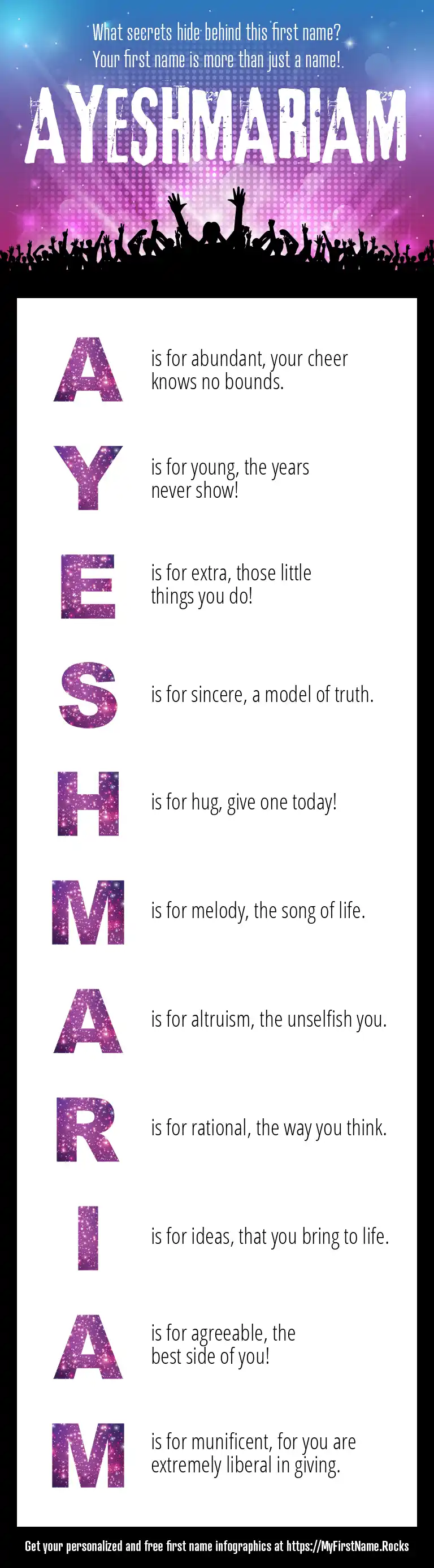 What secrets hide behind this first name?
Your first name is more than just a name!

AYESHMARIAM

A is for abundant, your cheer knows no bounds.

Y is for young, the years never show!

E is for extra, those little things you do!

S is for sincere, a model of truth.

H is for hug, give one today!

M is for melody, the song of life.

A is for altruism, the unselfish you.

R is for rational, the way you think.

I is for ideas, that you bring to life.

A is for agreeable, the best side of you!

M is for munificent, for you are extremely liberal in giving.

Get your personalized and free first name infographics at https://MyFirstName.Rocks