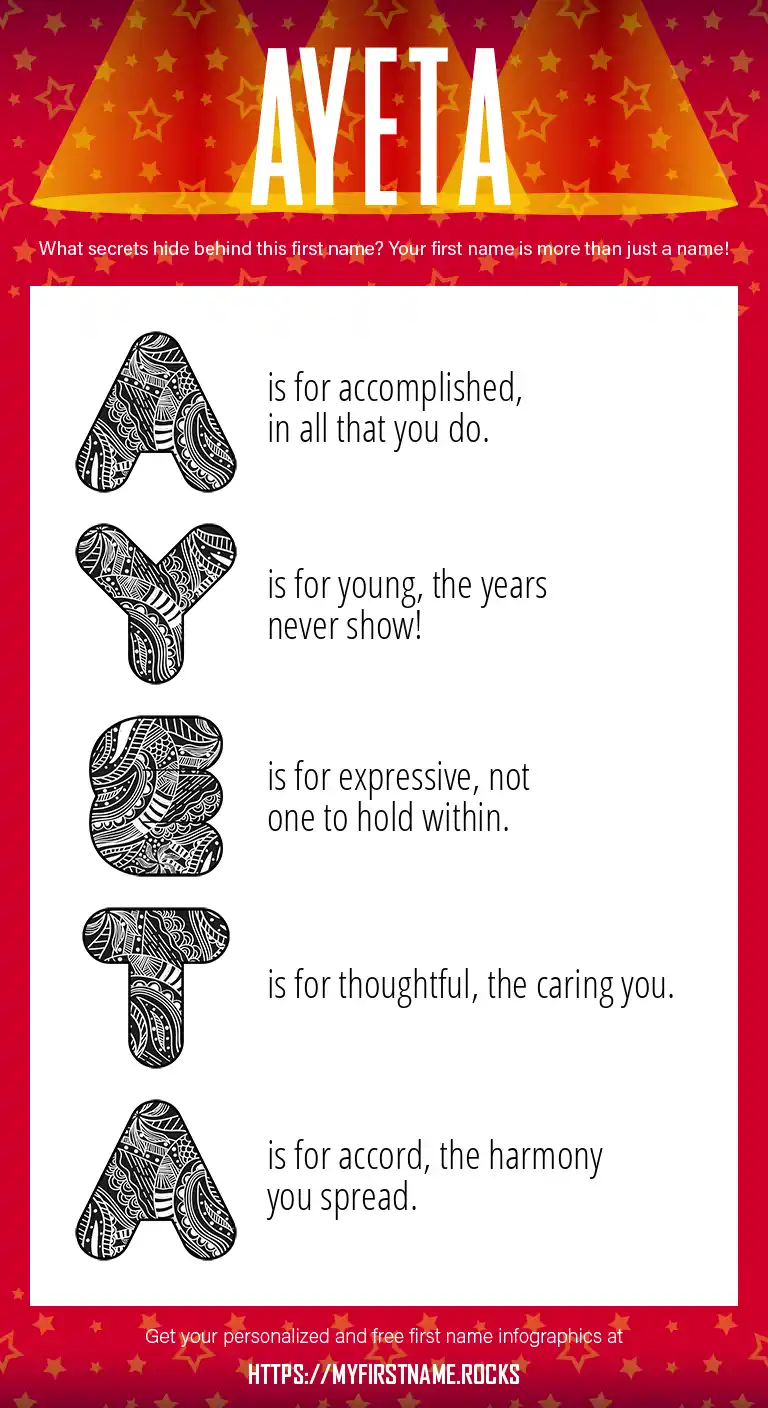 AYETA

What secrets hide behind this first name? Your first name is more than just a name!

A is for accomplished, in all that you do.

Y is for young, the years never show!

E is for expressive, not one to hold within.

T is for thoughtful, the caring you.

A is for accord, the harmony you spread.

Get your personalized and free first name infographics at

HTTPS://MYFIRSTNAME.ROCKS