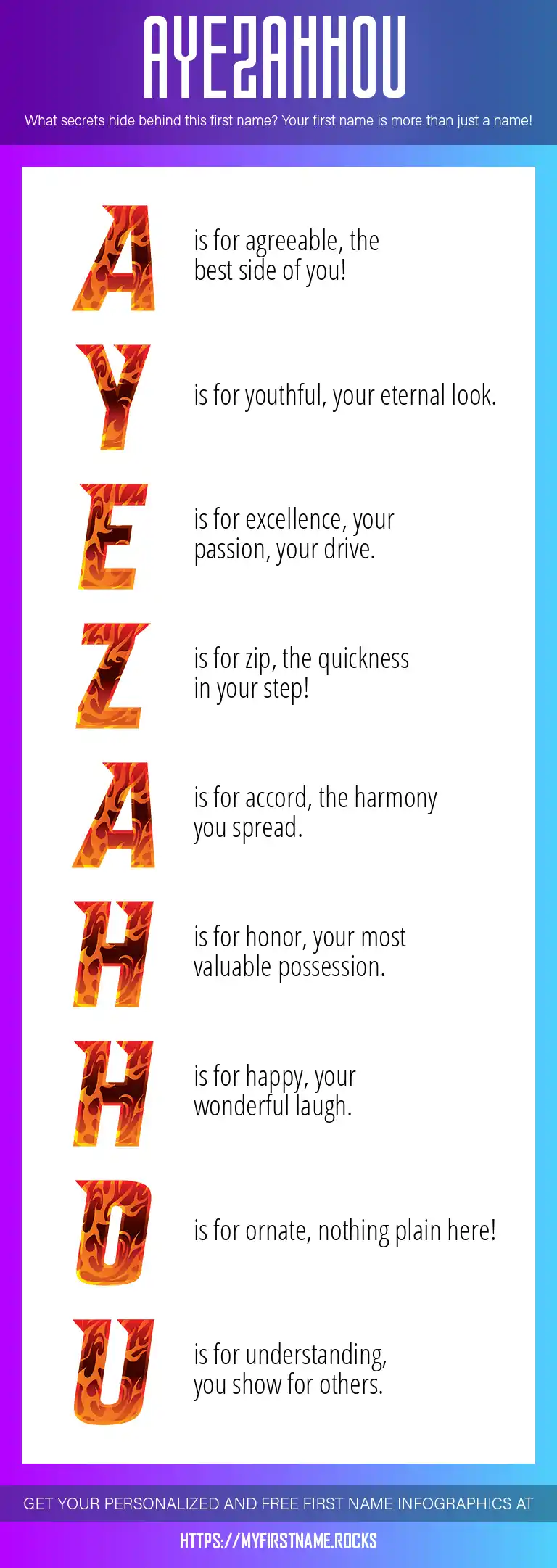 AYEZAHHOU

What secrets hide behind this first name? Your first name is more than just a name!

A is for agreeable, the best side of you!

Y is for youthful, your eternal look.

E is for excellence, your passion, your drive.

Z is for zip, the quickness in your step!

A is for accord, the harmony you spread.

H is for honor, your most valuable possession.

H is for happy, your wonderful laugh.

O is for ornate, nothing plain here!

U is for understanding, you show for others.

GET YOUR PERSONALIZED AND FREE FIRST NAME INFOGRAPHICS AT

HTTPS://MYFIRSTNAME.ROCKS