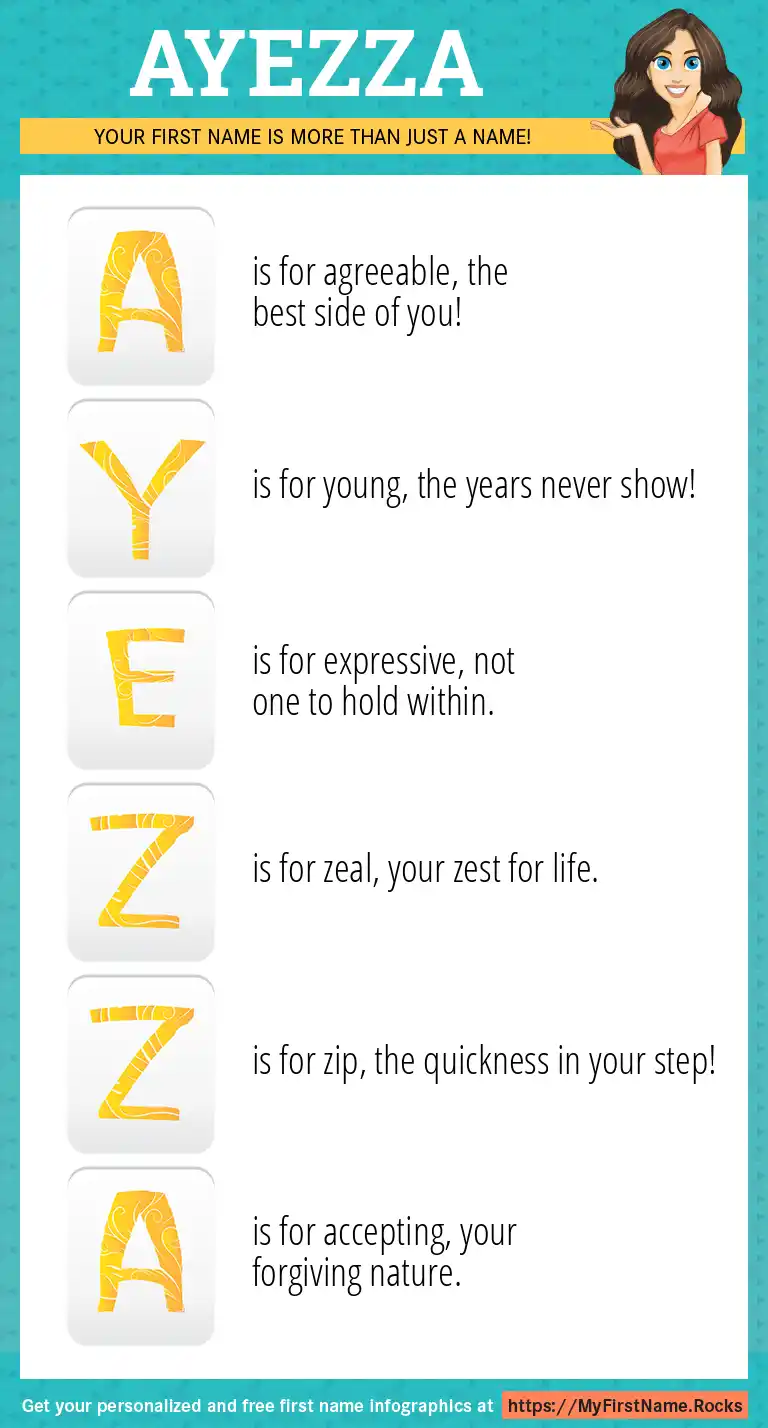 AYEZZA

YOUR FIRST NAME IS MORE THAN JUST A NAME!

A is for agreeable, the best side of you!

Y is for young, the years never show!

E is for expressive, not one to hold within.

Z is for zeal, your zest for life.

Z is for zip, the quickness in your step!

A is for accepting, your forgiving nature.

Get your personalized and free first name infographics at https://MyFirstName.Rocks