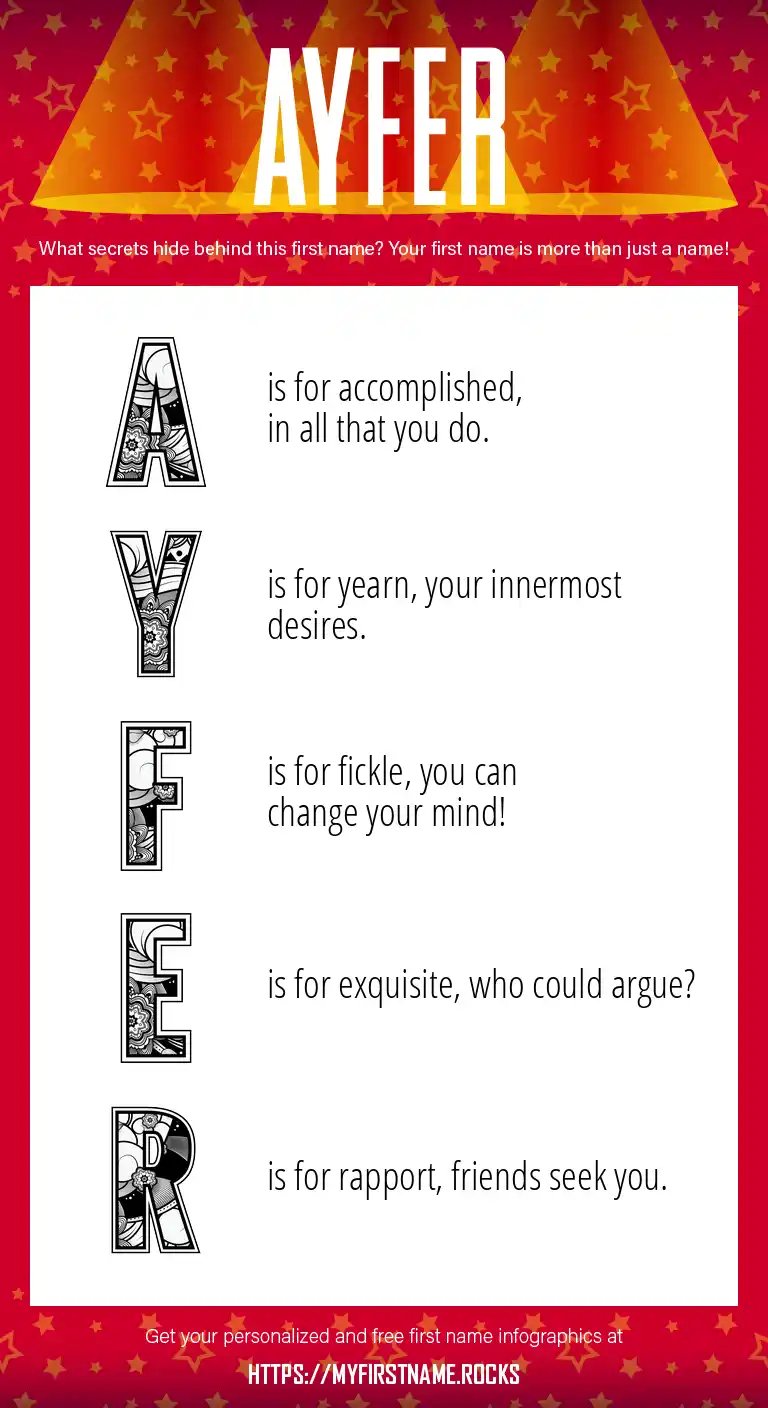 AYFER

What secrets hide behind this first name? Your first name is more than just a name!

A is for accomplished, in all that you do.

Y is for yearn, your innermost desires.

F is for fickle, you can change your mind!

E is for exquisite, who could argue?

R is for rapport, friends seek you.

Get your personalized and free first name infographics at

HTTPS://MYFIRSTNAME.ROCKS