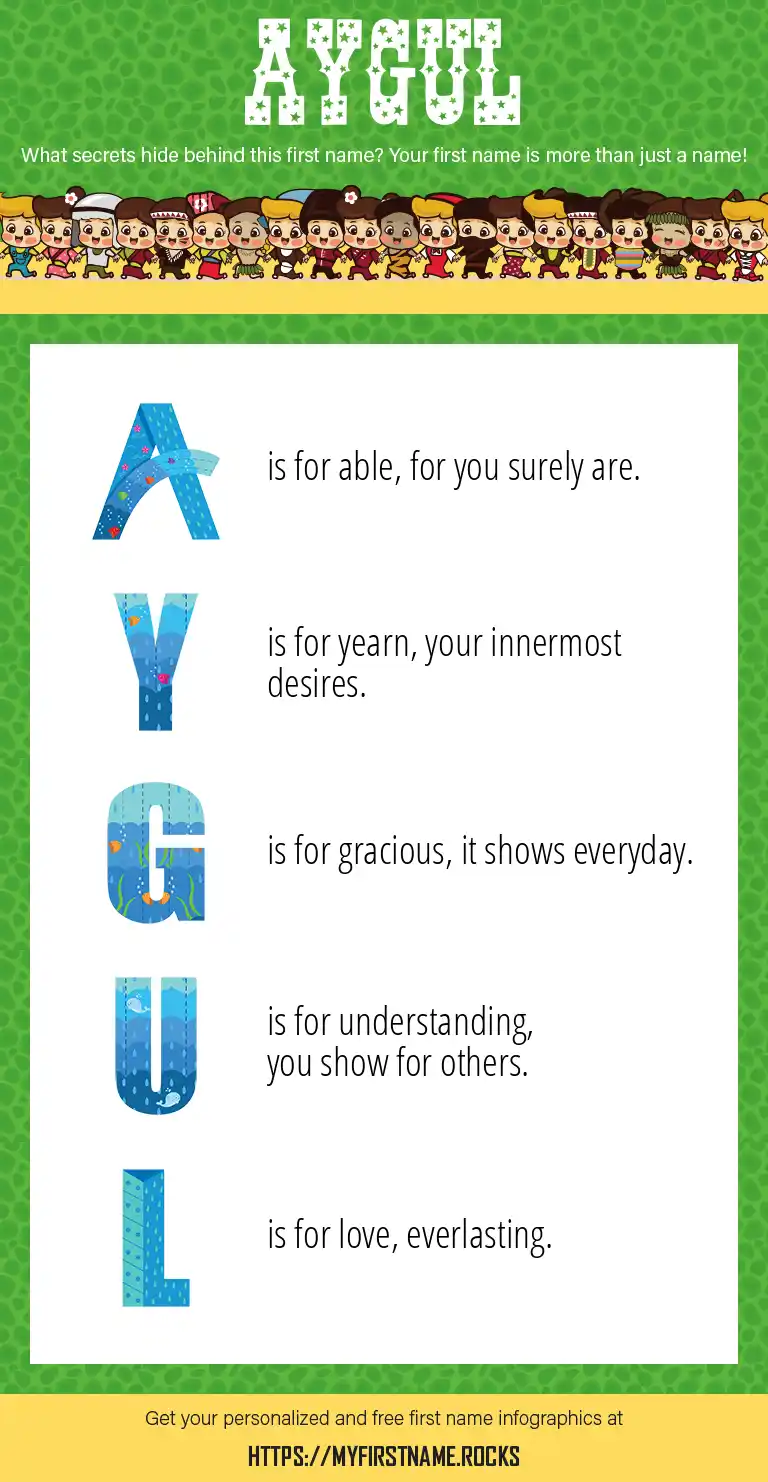 AYGUL

What secrets hide behind this first name? Your first name is more than just a name!

A is for able, for you surely are.

Y is for yearn, your innermost desires.

G is for gracious, it shows everyday.

U is for understanding, you show for others.

L is for love, everlasting.

Get your personalized and free first name infographics at

HTTPS://MYFIRSTNAME.ROCKS