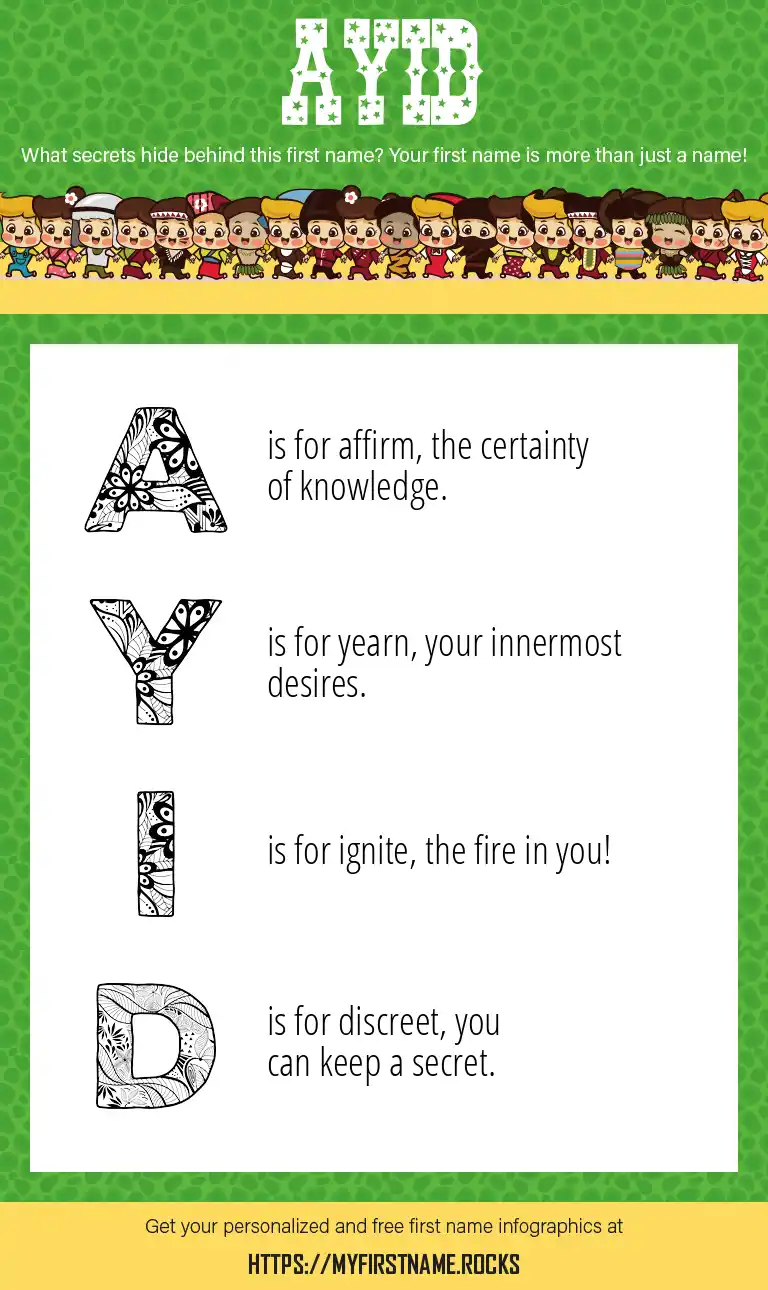 AYID

What secrets hide behind this first name? Your first name is more than just a name!

A is for affirm, the certainty of knowledge.

Y is for yearn, your innermost desires.

I is for ignite, the fire in you!

D is for discreet, you can keep a secret.

Get your personalized and free first name infographics at

HTTPS://MYFIRSTNAME.ROCKS