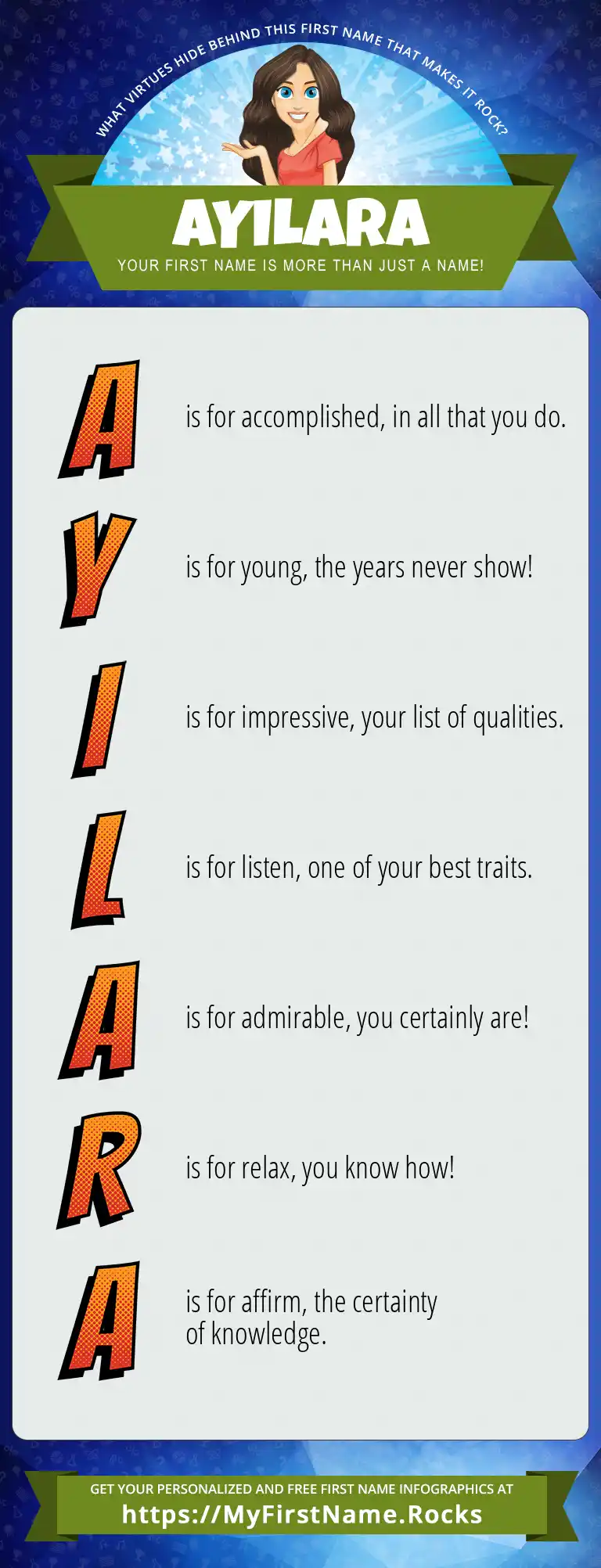 WHAT VIRTUES HIDE BEHIND THIS FIRST NAME THAT MAKES IT ROCK?

AYILARA

YOUR FIRST NAME IS MORE THAN JUST A NAME!

A is for accomplished, in all that you do.

Y is for young, the years never show!

I is for impressive, your list of qualities.

L is for listen, one of your best traits.

A is for admirable, you certainly are!

R is for relax, you know how!

A is for affirm, the certainty of knowledge.

GET YOUR PERSONALIZED AND FREE FIRST NAME INFOGRAPHICS AT

https://MyFirstName.Rocks