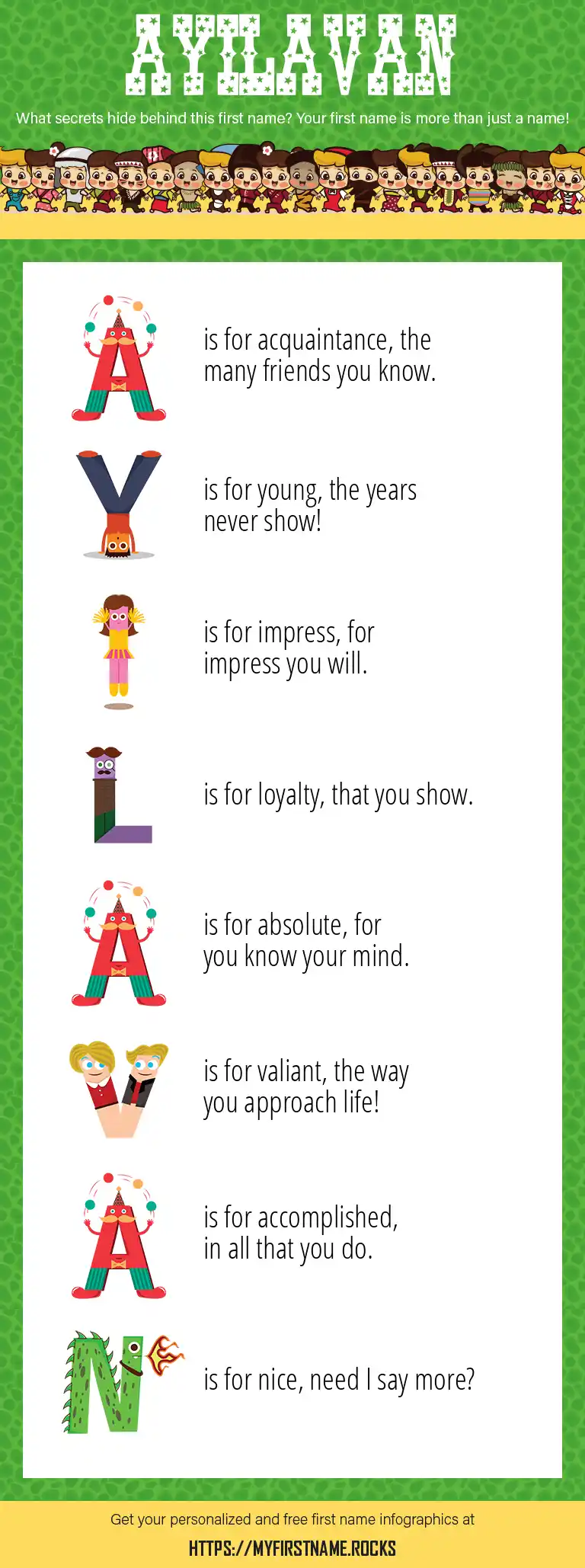 AYILAVAN

What secrets hide behind this first name? Your first name is more than just a name!

A is for acquaintance, the many friends you know.

Y is for young, the years never show!

I is for impress, for impress you will.

L is for loyalty, that you show.

A is for absolute, for you know your mind.

V is for valiant, the way you approach life!

A is for accomplished, in all that you do.

N is for nice, need I say more?

Get your personalized and free first name infographics at

HTTPS://MYFIRSTNAME.ROCKS