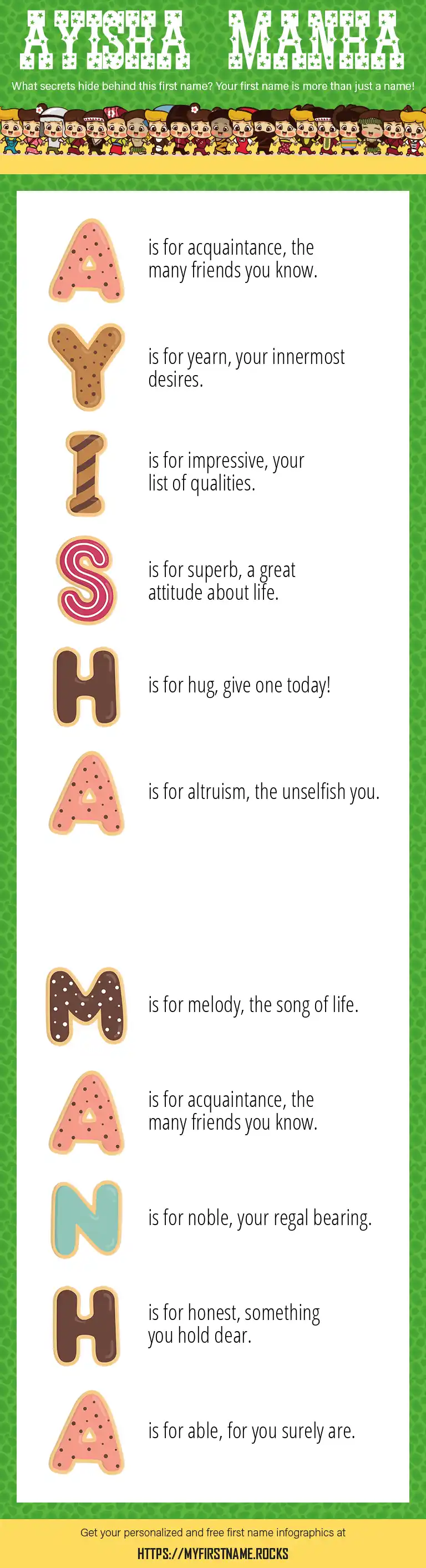 AYISHA MANHA

What secrets hide behind this first name? Your first name is more than just a name!

A is for acquaintance, the many friends you know.

Y is for yearn, your innermost desires.

I is for impressive, your list of qualities.

S is for superb, a great attitude about life.

H is for hug, give one today!

A is for altruism, the unselfish you.

M is for melody, the song of life.

A is for acquaintance, the many friends you know.

N is for noble, your regal bearing.

H is for honest, something you hold dear.

A is for able, for you surely are.

Get your personalized and free first name infographics at

HTTPS://MYFIRSTNAME.ROCKS