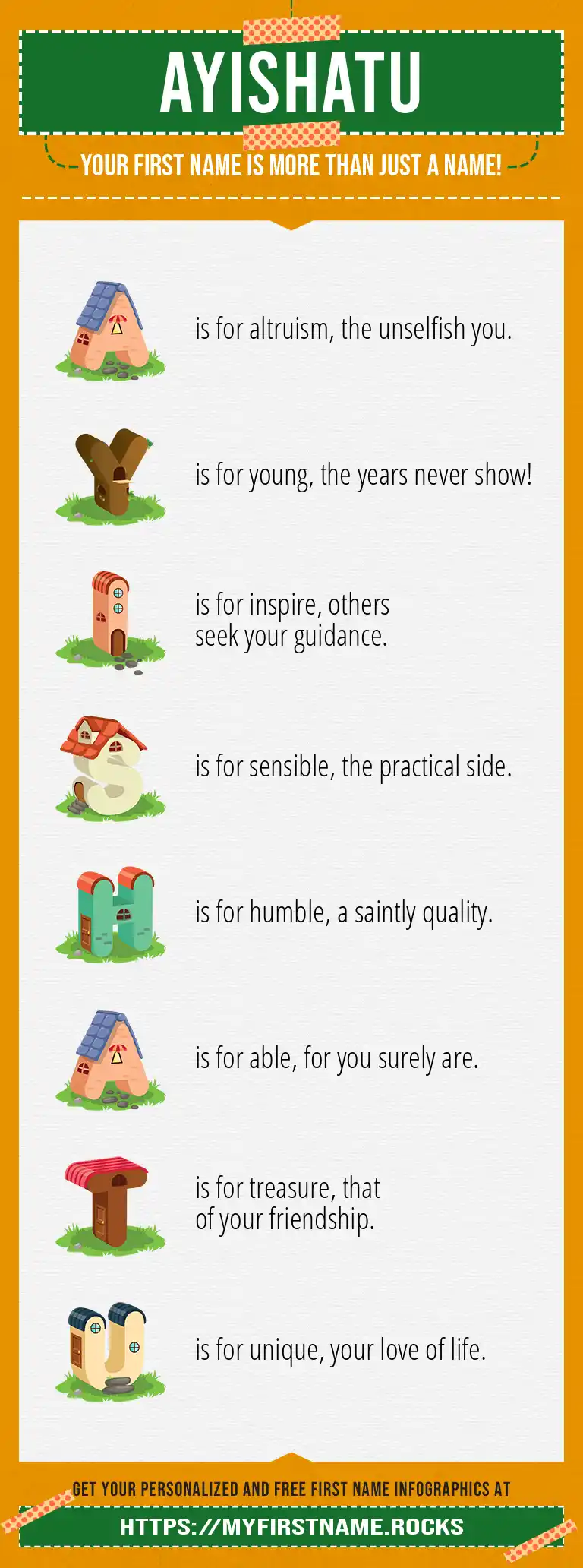 AYISHATU

YOUR FIRST NAME IS MORE THAN JUST A NAME!

A is for altruism, the unselfish you.

Y is for young, the years never show!

I is for inspire, others seek your guidance.

S is for sensible, the practical side.

H is for humble, a saintly quality.

A is for able, for you surely are.

T is for treasure, that of your friendship.

U is for unique, your love of life.

GET YOUR PERSONALIZED AND FREE FIRST NAME INFOGRAPHICS AT

HTTPS://MYFIRSTNAME.ROCKS