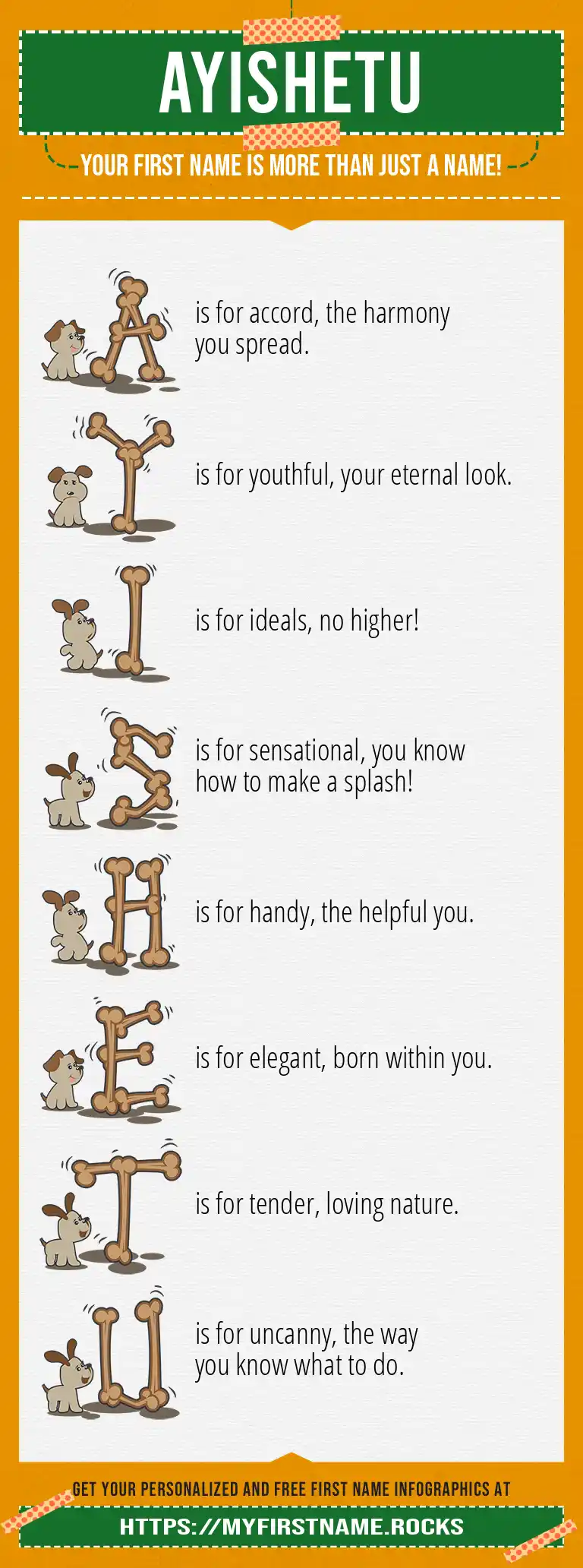 AYISHETU

YOUR FIRST NAME IS MORE THAN JUST A NAME!

A is for accord, the harmony you spread.

Y is for youthful, your eternal look.

I is for ideals, no higher!

S is for sensational, you know how to make a splash!

H is for handy, the helpful you.

E is for elegant, born within you.

T is for tender, loving nature.

U is for uncanny, the way you know what to do.

GET YOUR PERSONALIZED AND FREE FIRST NAME INFOGRAPHICS AT

HTTPS://MYFIRSTNAME.ROCKS