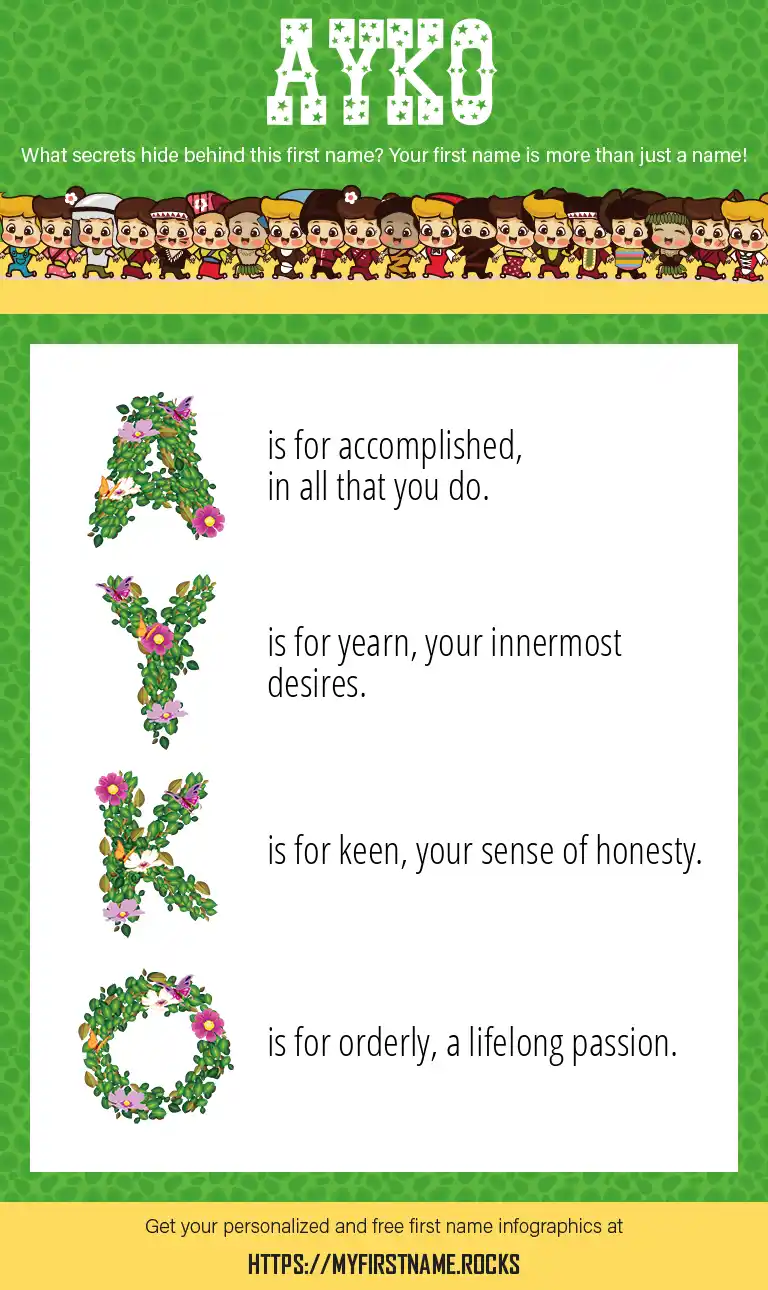 AYKO

What secrets hide behind this first name? Your first name is more than just a name!

A is for accomplished, in all that you do.

Y is for yearn, your innermost desires.

K is for keen, your sense of honesty.

O is for orderly, a lifelong passion.

Get your personalized and free first name infographics at

HTTPS://MYFIRSTNAME.ROCKS