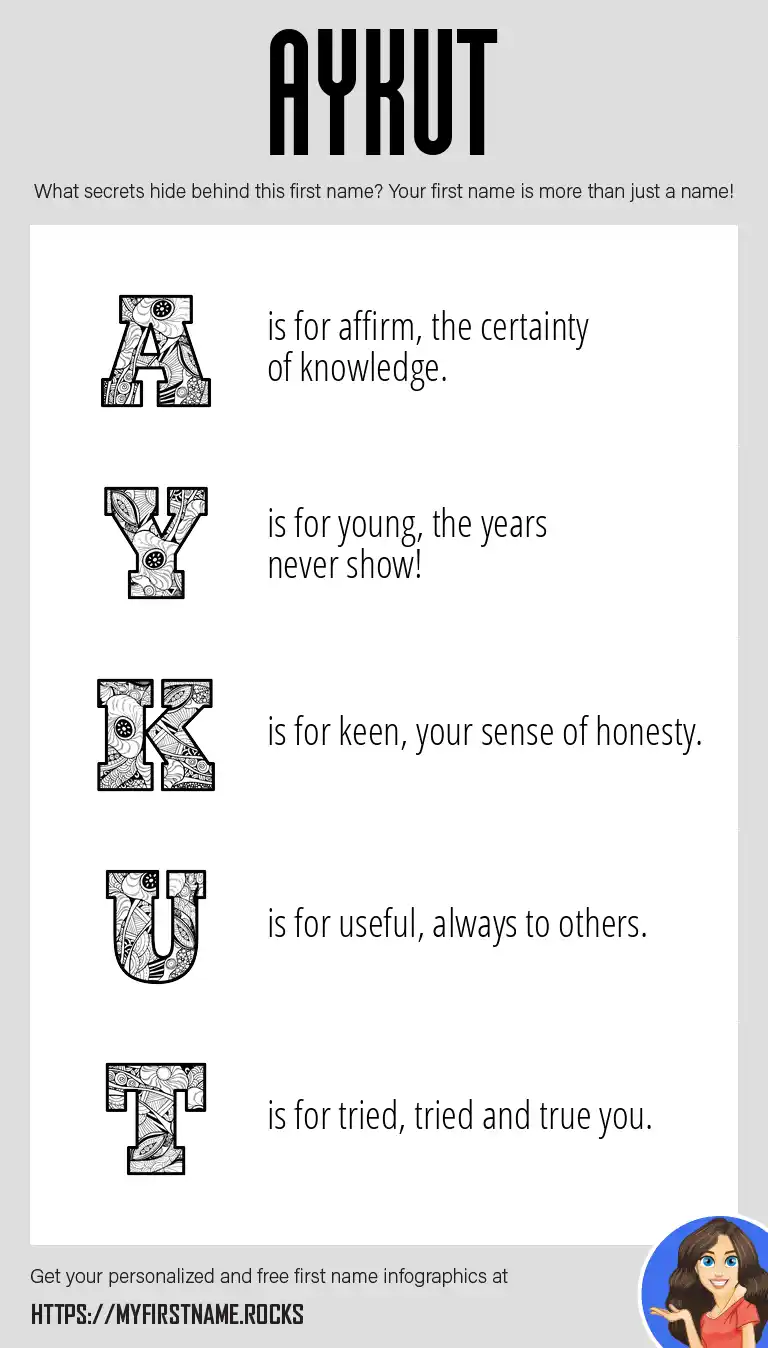 AYKUT

What secrets hide behind this first name? Your first name is more than just a name!

A is for affirm, the certainty of knowledge.

Y is for young, the years never show!

K is for keen, your sense of honesty.

U is for useful, always to others.

T is for tried, tried and true you.

Get your personalized and free first name infographics at

HTTPS://MYFIRSTNAME.ROCKS