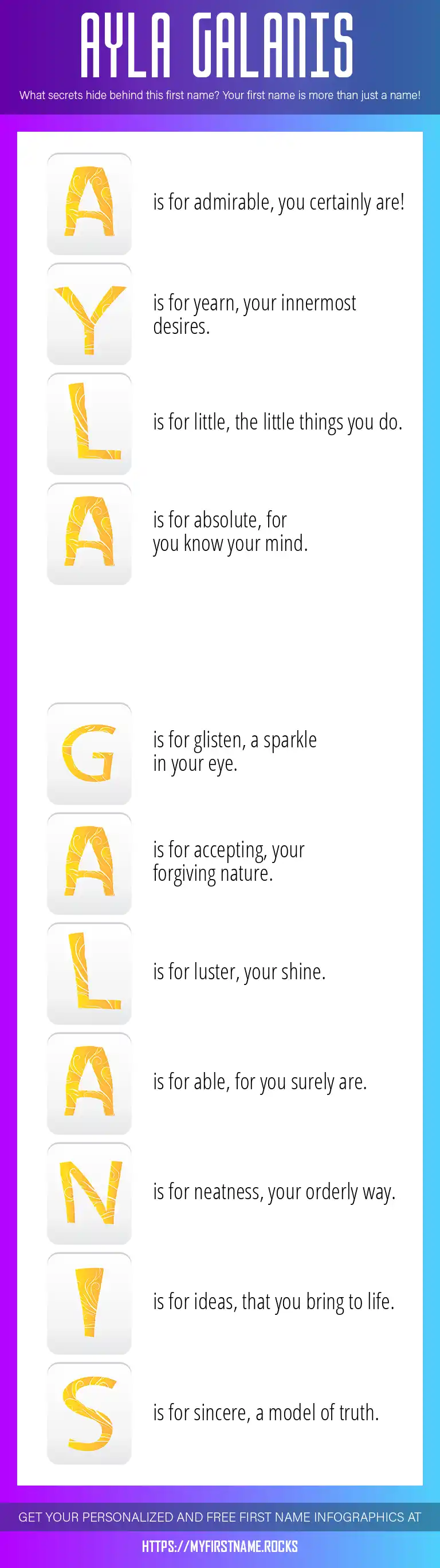 AYLA GALANIS

What secrets hide behind this first name? Your first name is more than just a name!

A is for admirable, you certainly are!

Y is for yearn, your innermost desires.

L is for little, the little things you do.

A is for absolute, for you know your mind.

G is for glisten, a sparkle in your eye.

A is for accepting, your forgiving nature.

L is for luster, your shine.

A is for able, for you surely are.

N is for neatness, your orderly way.

I is for ideas, that you bring to life.

S is for sincere, a model of truth.

GET YOUR PERSONALIZED AND FREE FIRST NAME INFOGRAPHICS AT

HTTPS://MYFIRSTNAME.ROCKS