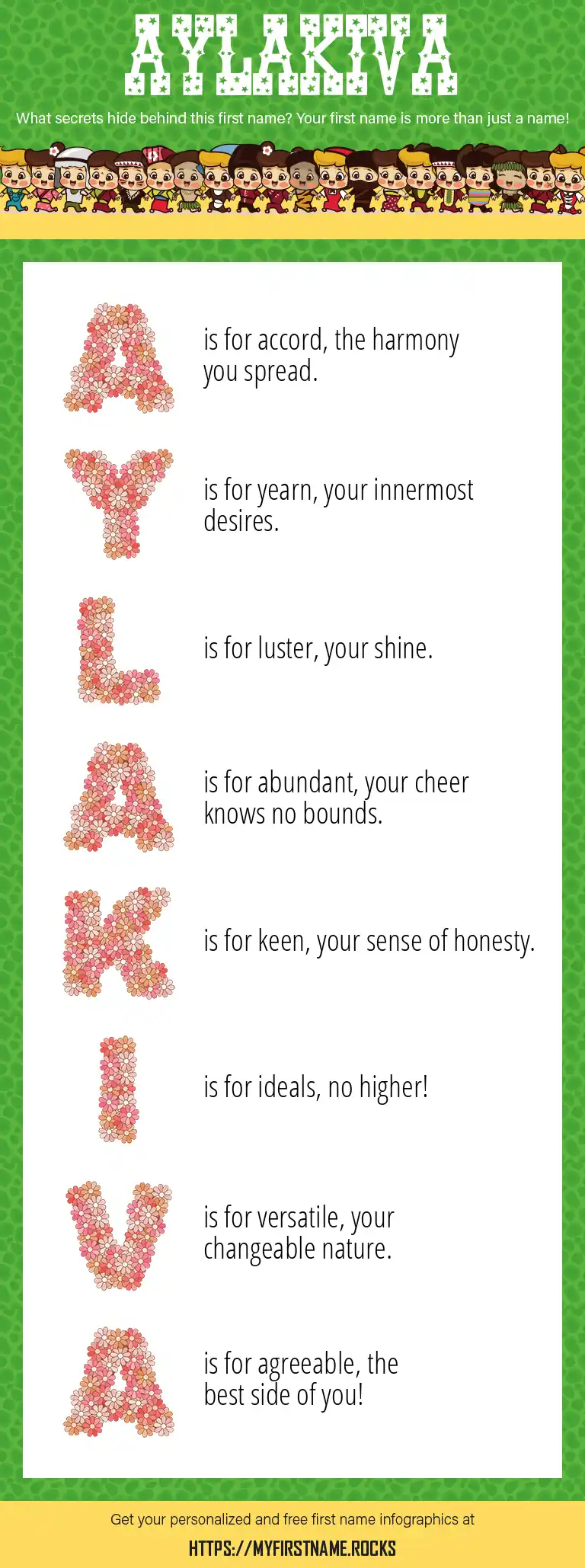 AYLAKIVA

What secrets hide behind this first name? Your first name is more than just a name!

A is for accord, the harmony you spread.

Y is for yearn, your innermost desires.

L is for luster, your shine.

A is for abundant, your cheer knows no bounds.

K is for keen, your sense of honesty.

I is for ideals, no higher!

V is for versatile, your changeable nature.

A is for agreeable, the best side of you!

Get your personalized and free first name infographics at

HTTPS://MYFIRSTNAME.ROCKS