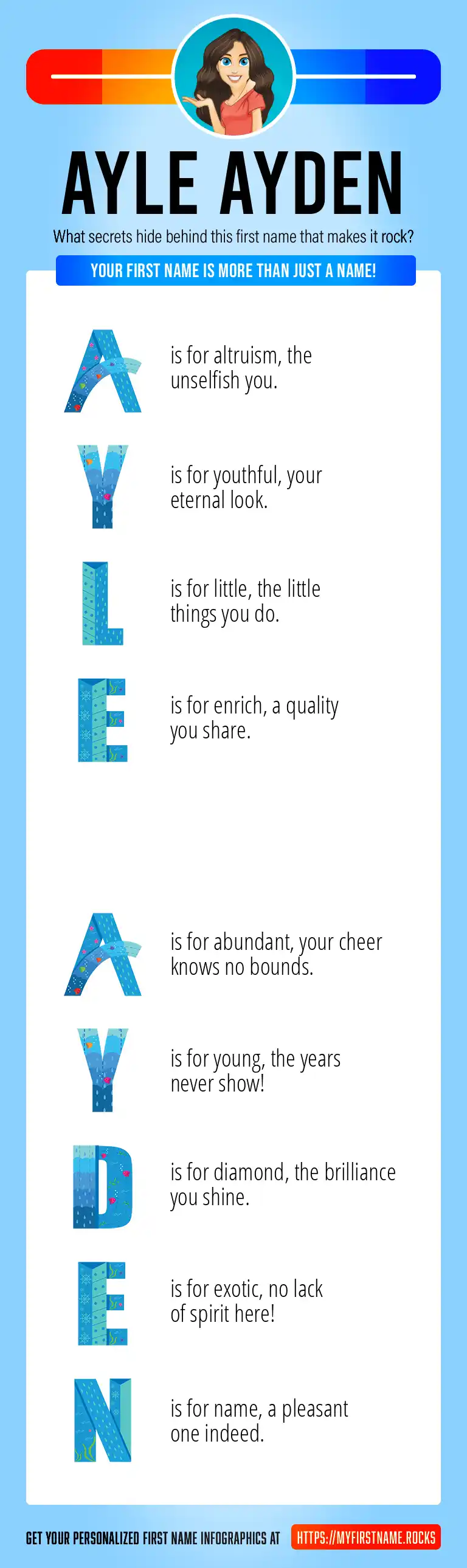 AYLE AYDEN

What secrets hide behind this first name that makes it rock?

YOUR FIRST NAME IS MORE THAN JUST A NAME!

A is for altruism, the unselfish you.

Y is for youthful, your eternal look.

L is for little, the little things you do.

E is for enrich, a quality you share.

A is for abundant, your cheer knows no bounds.

Y is for young, the years never show!

D is for diamond, the brilliance you shine.

E is for exotic, no lack of spirit here!

N is for name, a pleasant one indeed.

GET YOUR PERSONALIZED FIRST NAME INFOGRAPHICS AT HTTPS://MYFIRSTNAME.ROCKS