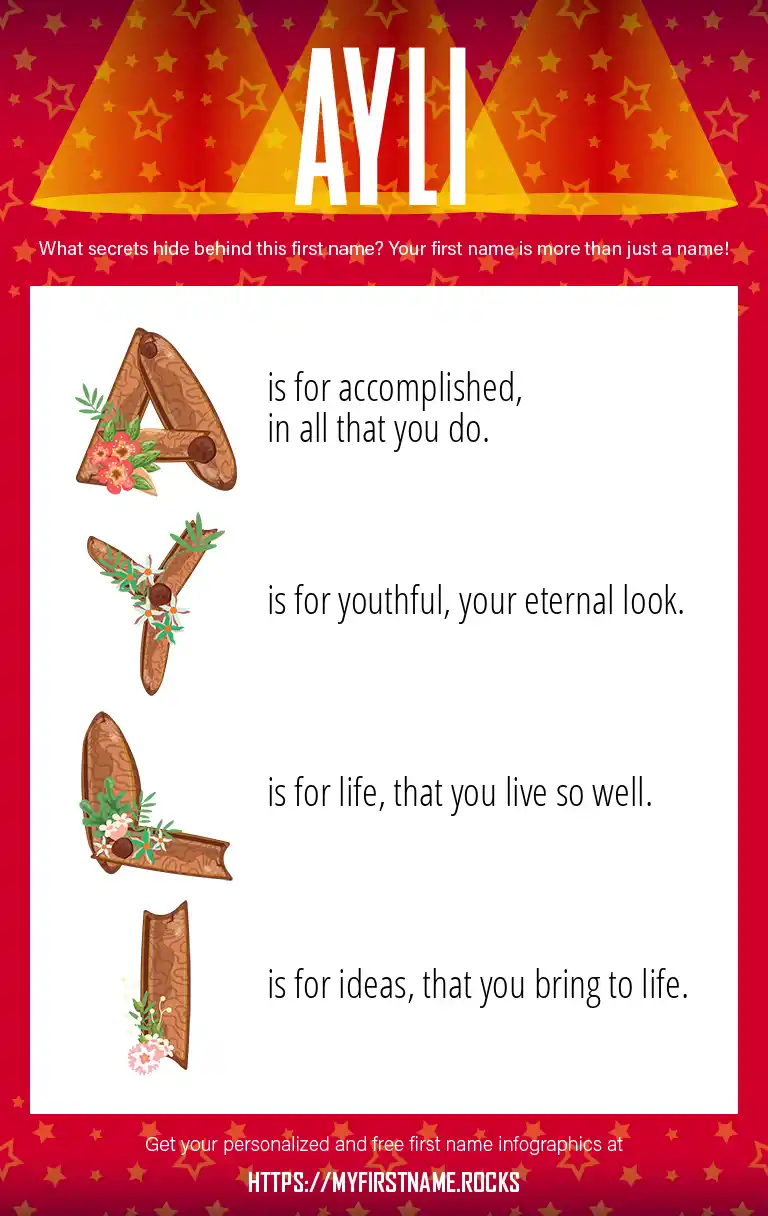 AYLI

What secrets hide behind this first name? Your first name is more than just a name!

A is for accomplished, in all that you do.

Y is for youthful, your eternal look.

L is for life, that you live so well.

I is for ideas, that you bring to life.

Get your personalized and free first name infographics at

HTTPS://MYFIRSTNAME.ROCKS