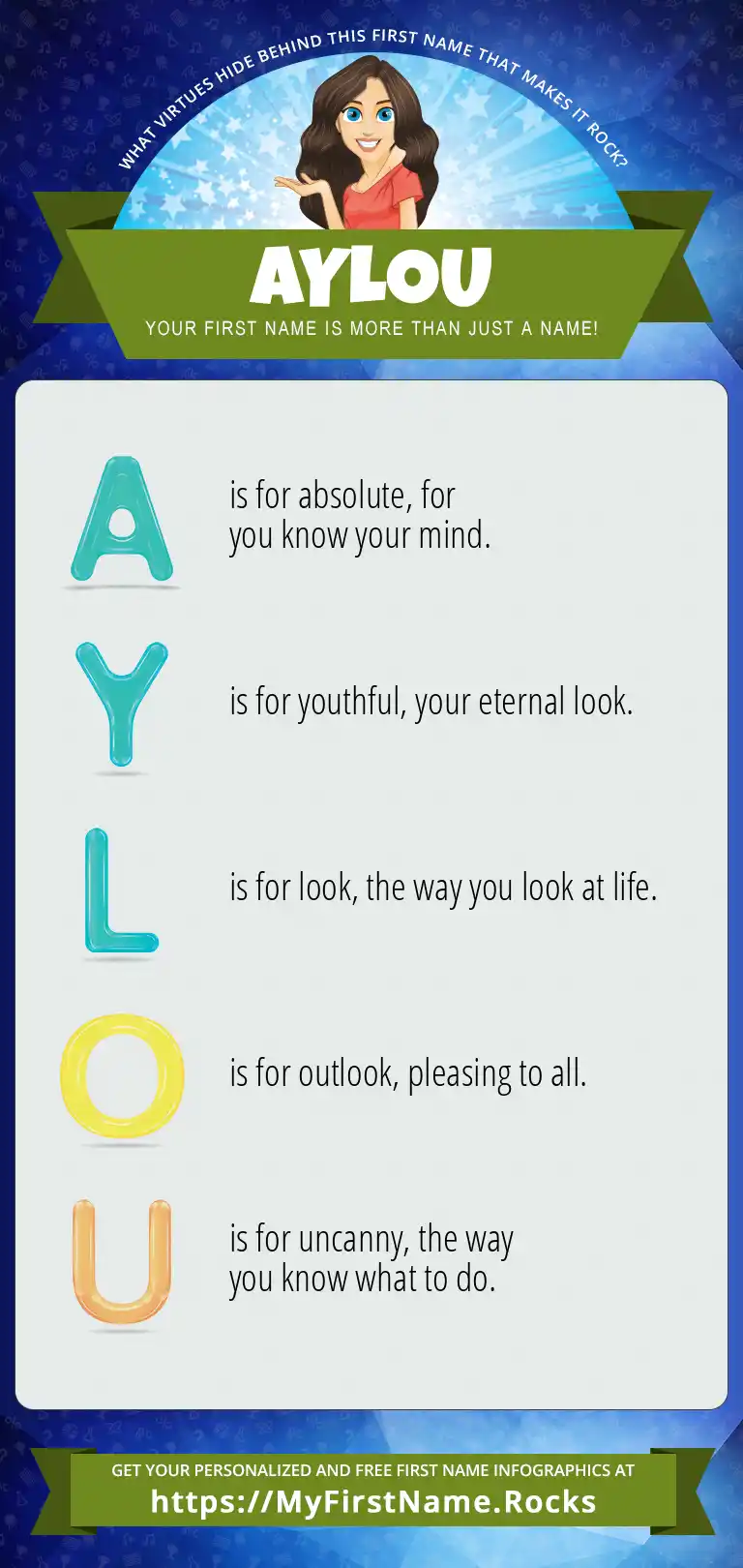 WHAT VIRTUES HIDE BEHIND THIS FIRST NAME THAT MAKES IT ROCK?

AYLOU

YOUR FIRST NAME IS MORE THAN JUST A NAME!

A is for absolute, for you know your mind.

Y is for youthful, your eternal look.

L is for look, the way you look at life.

O is for outlook, pleasing to all.

U is for uncanny, the way you know what to do.

GET YOUR PERSONALIZED AND FREE FIRST NAME INFOGRAPHICS AT
https://MyFirstName.Rocks