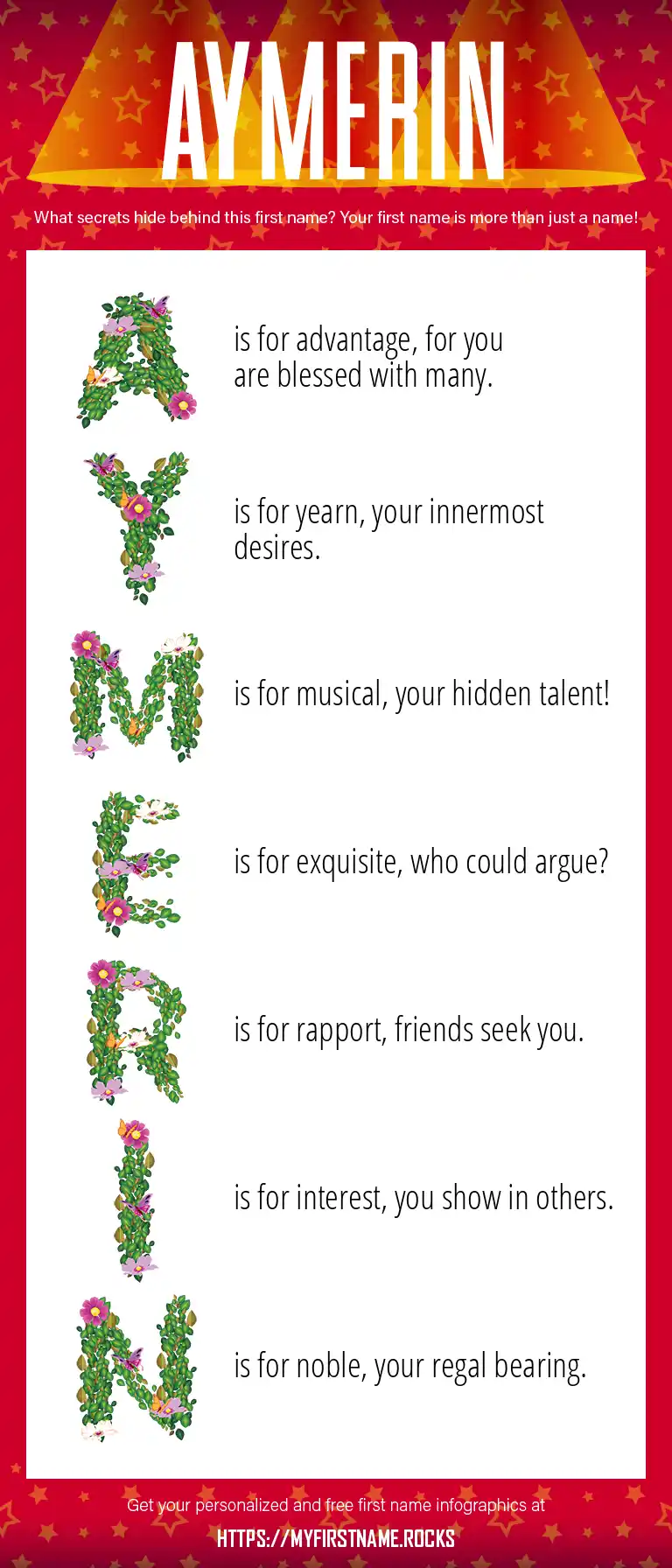 AYMERIN

What secrets hide behind this first name? Your first name is more than just a name!

A is for advantage, for you are blessed with many.

Y is for yearn, your innermost desires.

M is for musical, your hidden talent!

E is for exquisite, who could argue?

R is for rapport, friends seek you.

I is for interest, you show in others.

N is for noble, your regal bearing.

Get your personalized and free first name infographics at

HTTPS://MYFIRSTNAME.ROCKS