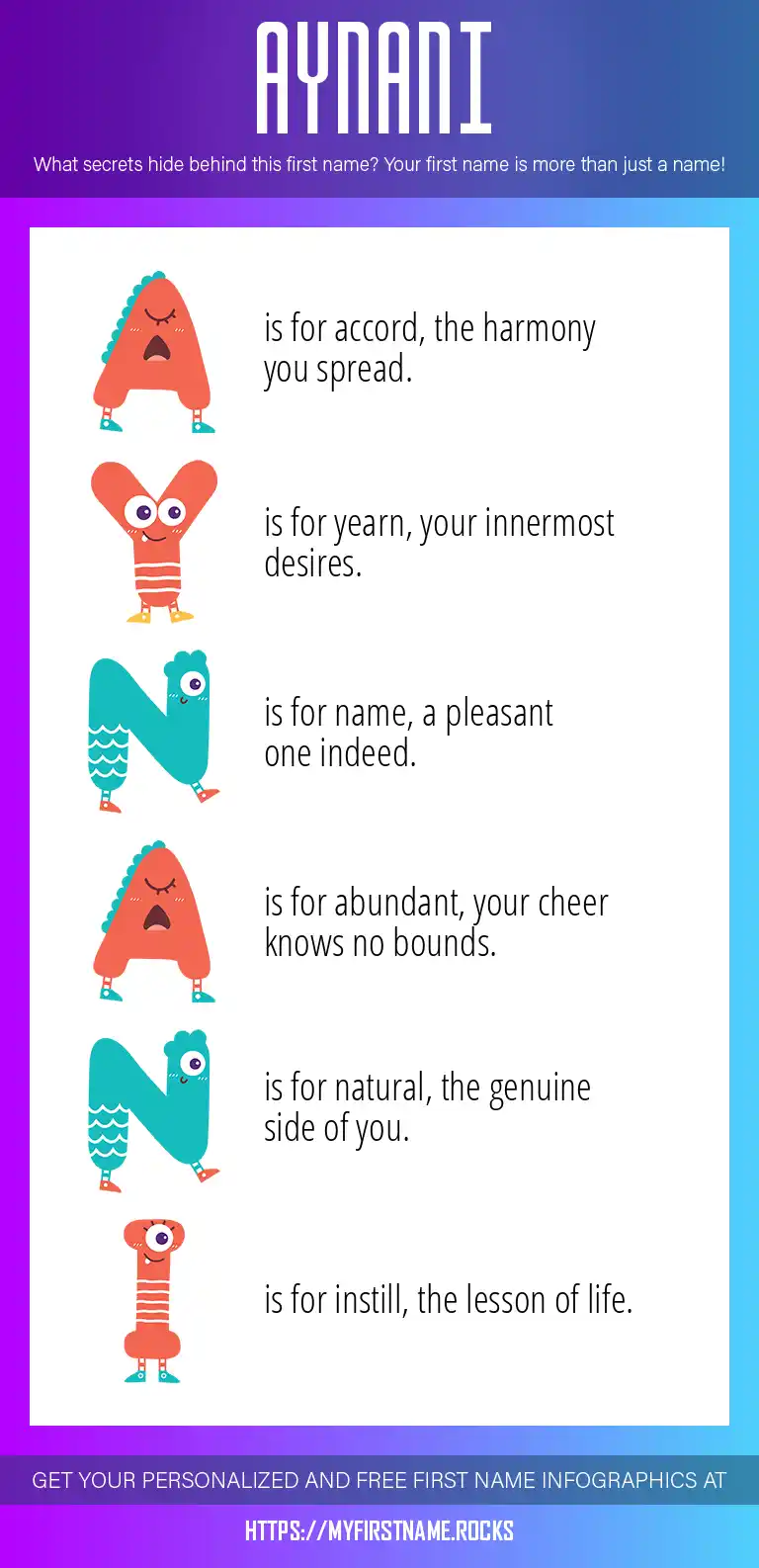 AYNANI

What secrets hide behind this first name? Your first name is more than just a name!

A is for accord, the harmony you spread.

Y is for yearn, your innermost desires.

N is for name, a pleasant one indeed.

A is for abundant, your cheer knows no bounds.

N is for natural, the genuine side of you.

I is for instill, the lesson of life.

GET YOUR PERSONALIZED AND FREE FIRST NAME INFOGRAPHICS AT

HTTPS://MYFIRSTNAME.ROCKS