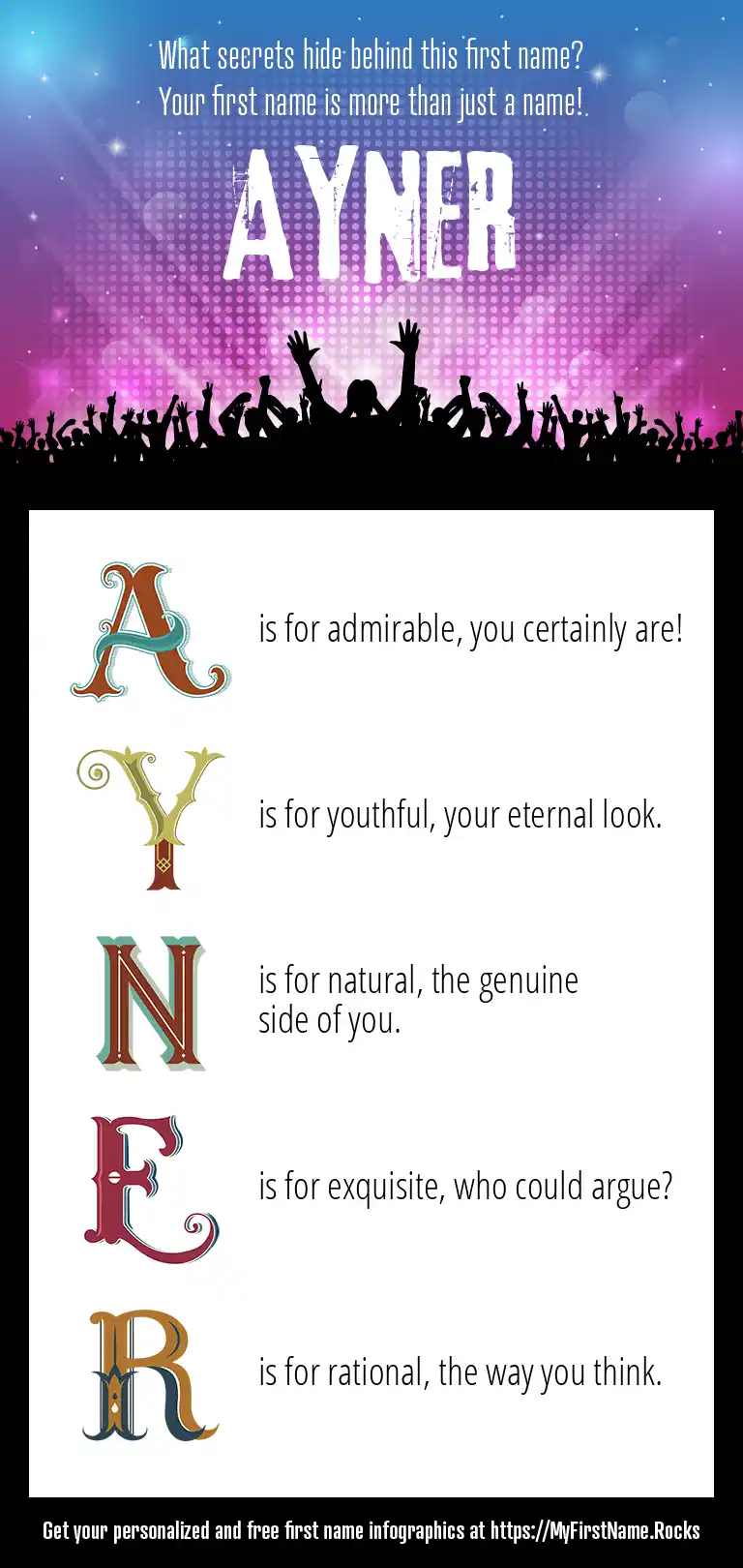 What secrets hide behind this first name?
Your first name is more than just a name!

AYNER

A is for admirable, you certainly are!

Y is for youthful, your eternal look.

N is for natural, the genuine side of you.

E is for exquisite, who could argue?

R is for rational, the way you think.

Get your personalized and free first name infographics at https://MyFirstName.Rocks