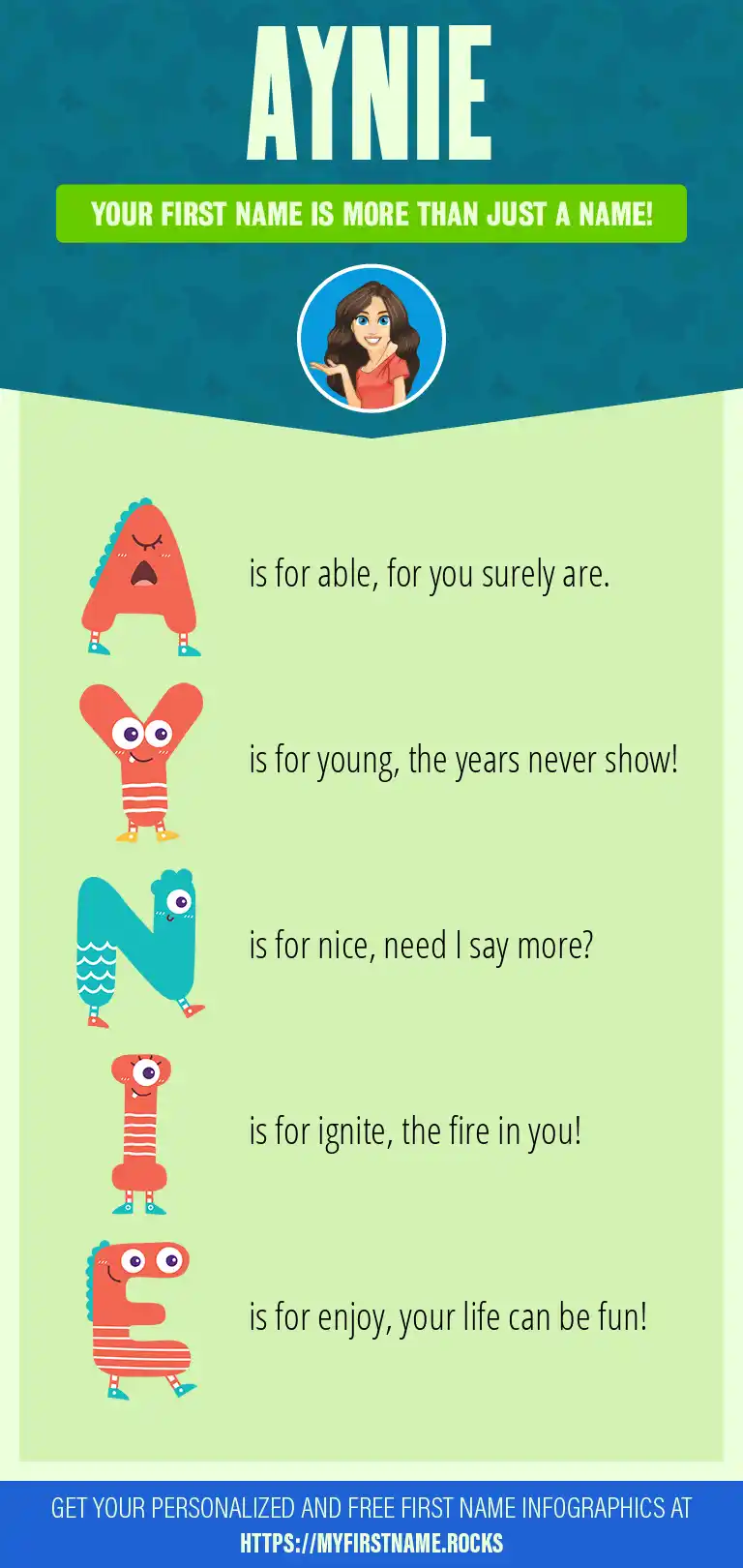 AYNIE

YOUR FIRST NAME IS MORE THAN JUST A NAME!

A is for able, for you surely are.

Y is for young, the years never show!

N is for nice, need I say more?

I is for ignite, the fire in you!

E is for enjoy, your life can be fun!

GET YOUR PERSONALIZED AND FREE FIRST NAME INFOGRAPHICS AT HTTPS://MYFIRSTNAME.ROCKS