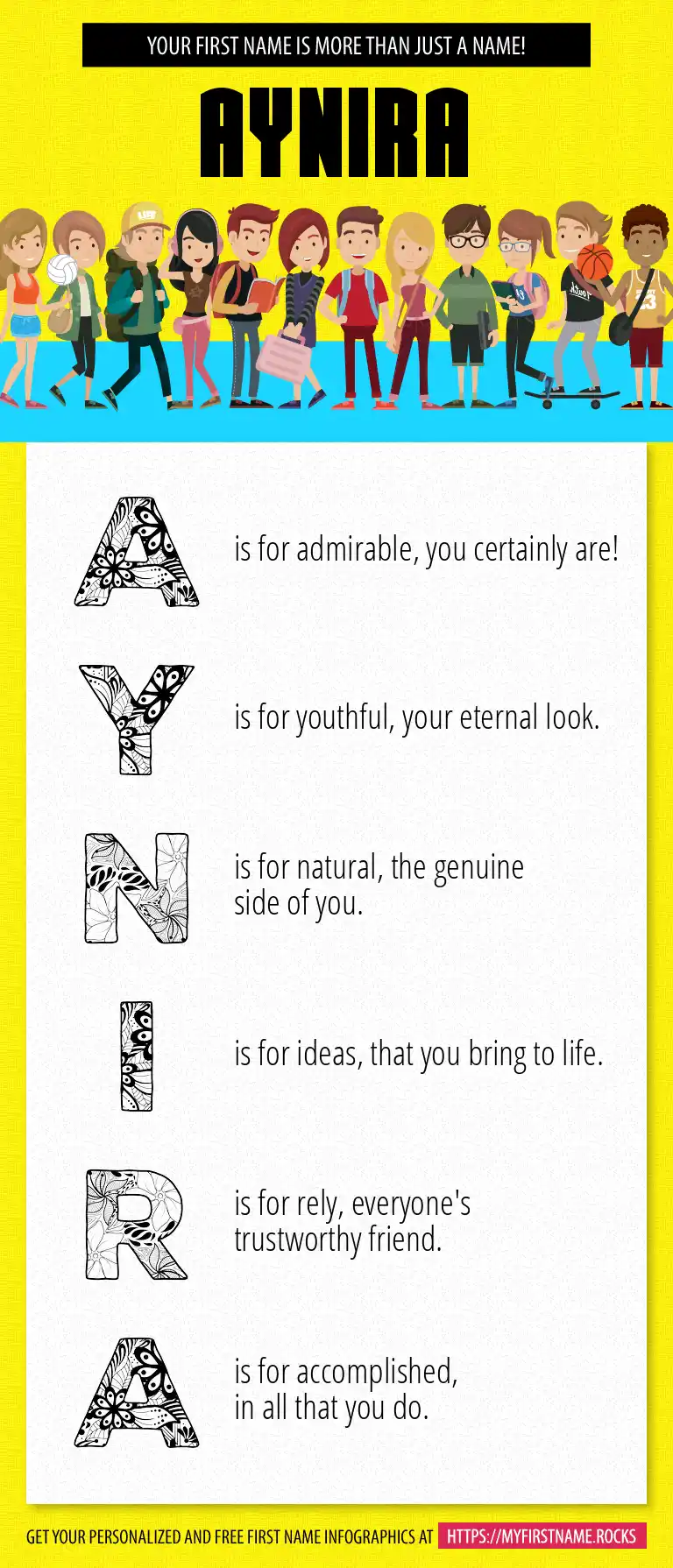 YOUR FIRST NAME IS MORE THAN JUST A NAME!

AYNIRA

A is for admirable, you certainly are!

Y is for youthful, your eternal look.

N is for natural, the genuine side of you.

I is for ideas, that you bring to life.

R is for rely, everyone's trustworthy friend.

A is for accomplished, in all that you do.

GET YOUR PERSONALIZED AND FREE FIRST NAME INFOGRAPHICS AT HTTPS://MYFIRSTNAME.ROCKS