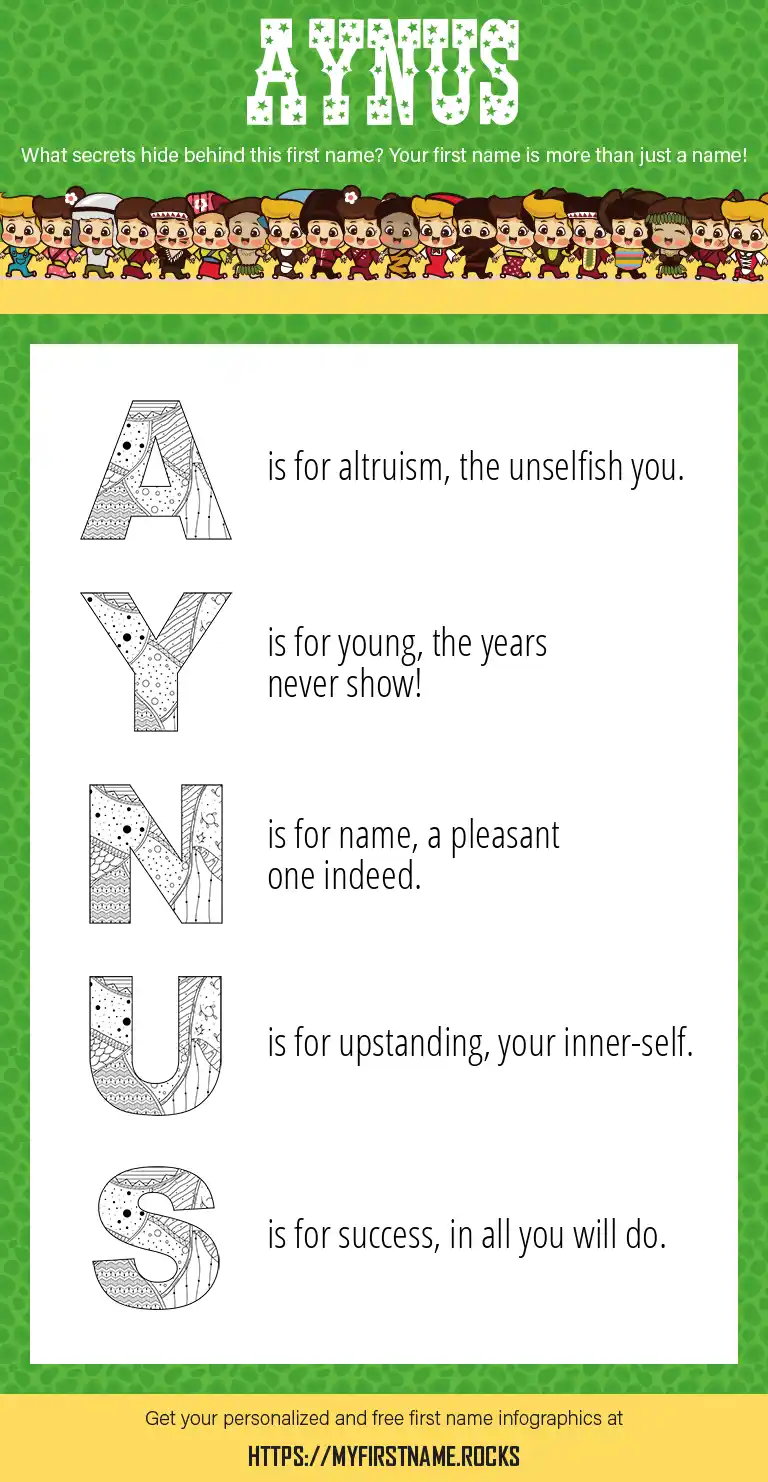 AYNUS

What secrets hide behind this first name? Your first name is more than just a name!

A is for altruism, the unselfish you.

Y is for young, the years never show!

N is for name, a pleasant one indeed.

U is for upstanding, your inner-self.

S is for success, in all you will do.

Get your personalized and free first name infographics at

HTTPS://MYFIRSTNAME.ROCKS