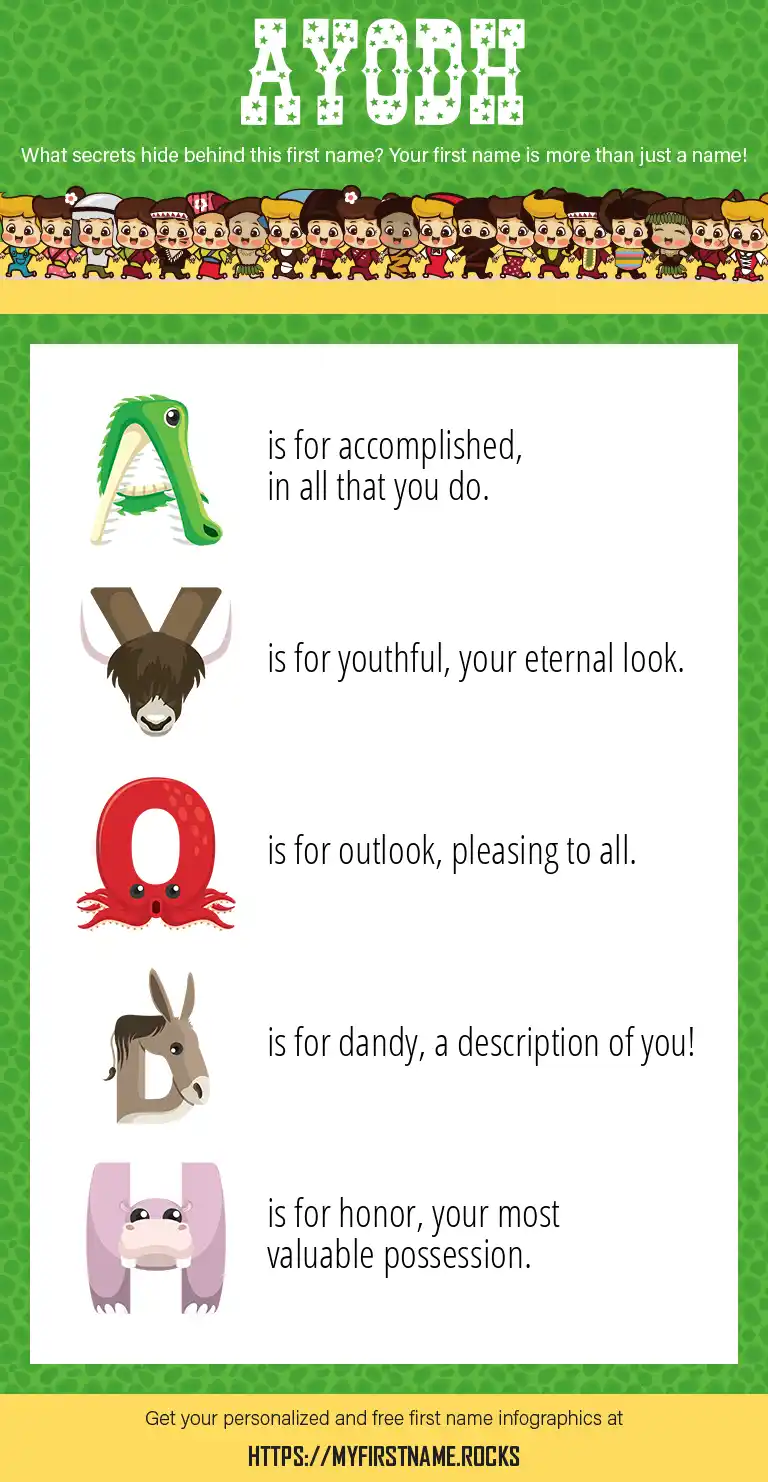 AYODH

What secrets hide behind this first name? Your first name is more than just a name!

A is for accomplished, in all that you do.

Y is for youthful, your eternal look.

O is for outlook, pleasing to all.

D is for dandy, a description of you!

H is for honor, your most valuable possession.

Get your personalized and free first name infographics at

HTTPS://MYFIRSTNAME.ROCKS