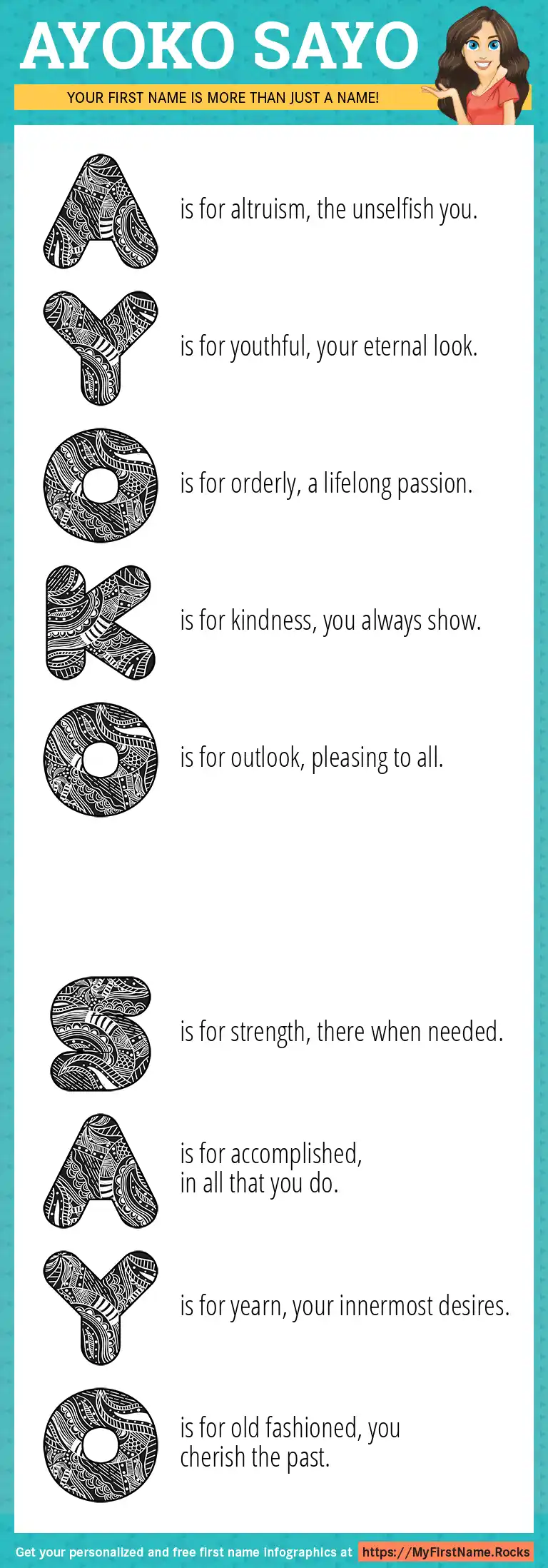 AYOKO SAYO

YOUR FIRST NAME IS MORE THAN JUST A NAME!

A is for altruism, the unselfish you.

Y is for youthful, your eternal look.

O is for orderly, a lifelong passion.

K is for kindness, you always show.

O is for outlook, pleasing to all.

S is for strength, there when needed.

A is for accomplished, in all that you do.

Y is for yearn, your innermost desires.

O is for old fashioned, you cherish the past.

Get your personalized and free first name infographics at https://MyFirstName.Rocks