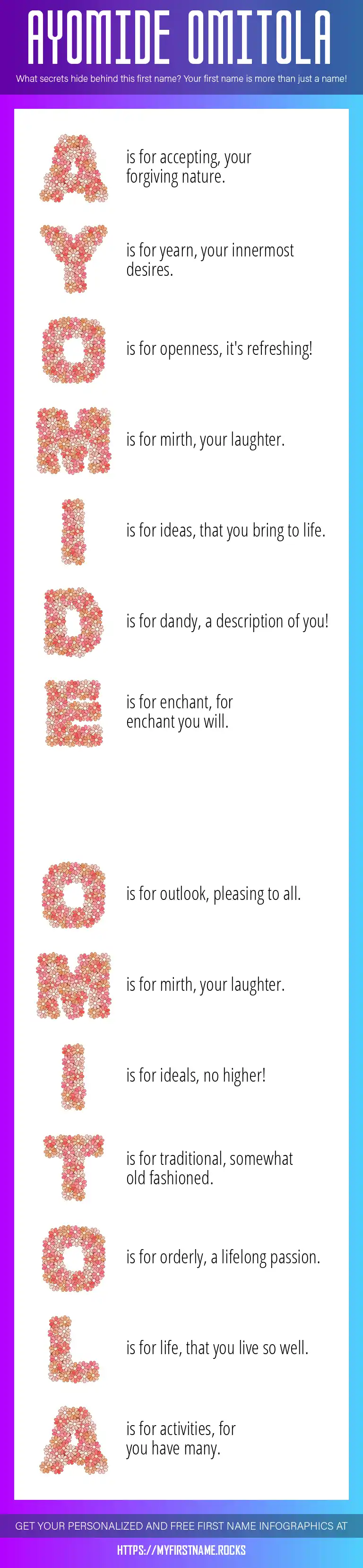 AYOMIDE OMITOLA

What secrets hide behind this first name? Your first name is more than just a name!

A is for accepting, your forgiving nature.

Y is for yearn, your innermost desires.

O is for openness, it's refreshing!

M is for mirth, your laughter.

I is for ideas, that you bring to life.

D is for dandy, a description of you!

E is for enchant, for enchant you will.

O is for outlook, pleasing to all.

M is for mirth, your laughter.

I is for ideals, no higher!

T is for traditional, somewhat old fashioned.

O is for orderly, a lifelong passion.

L is for life, that you live so well.

A is for activities, for you have many.

GET YOUR PERSONALIZED AND FREE FIRST NAME INFOGRAPHICS AT

HTTPS://MYFIRSTNAME.ROCKS