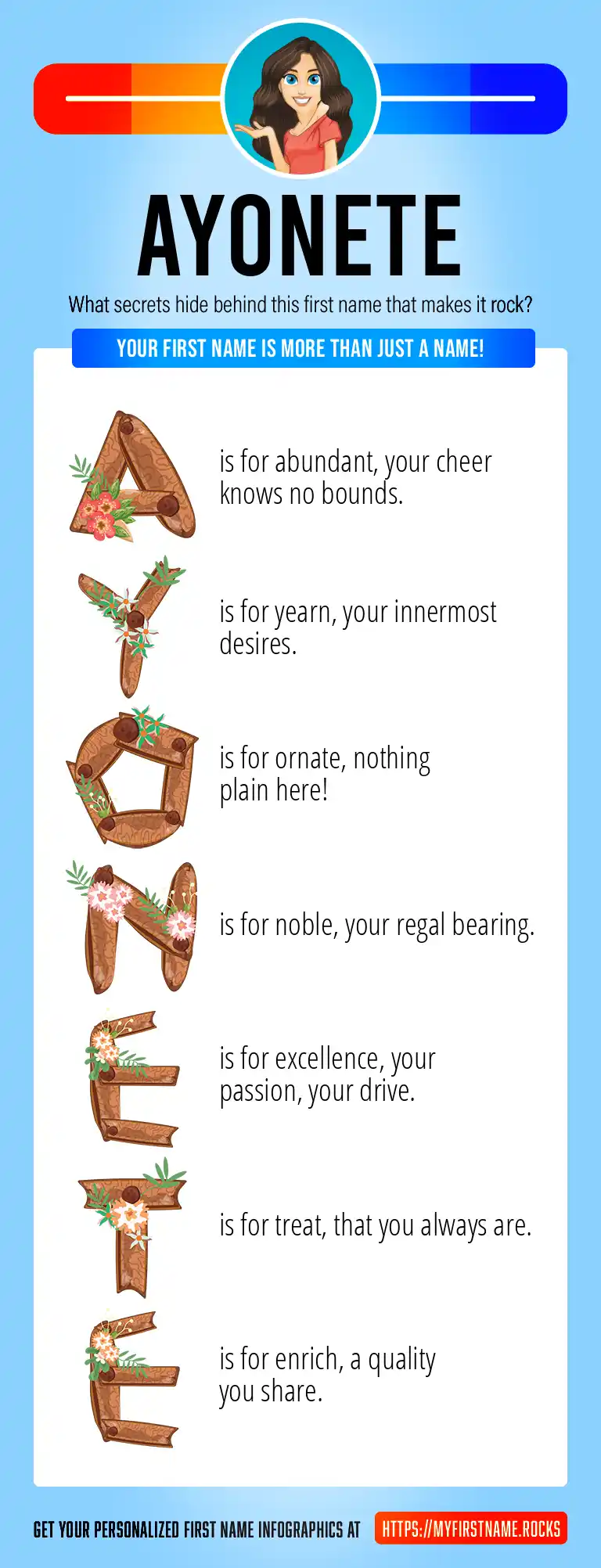 AYONETE

What secrets hide behind this first name that makes it rock?

YOUR FIRST NAME IS MORE THAN JUST A NAME!

A is for abundant, your cheer knows no bounds.

Y is for yearn, your innermost desires.

O is for ornate, nothing plain here!

N is for noble, your regal bearing.

E is for excellence, your passion, your drive.

T is for treat, that you always are.

E is for enrich, a quality you share.

GET YOUR PERSONALIZED FIRST NAME INFOGRAPHICS AT HTTPS://MYFIRSTNAME.ROCKS