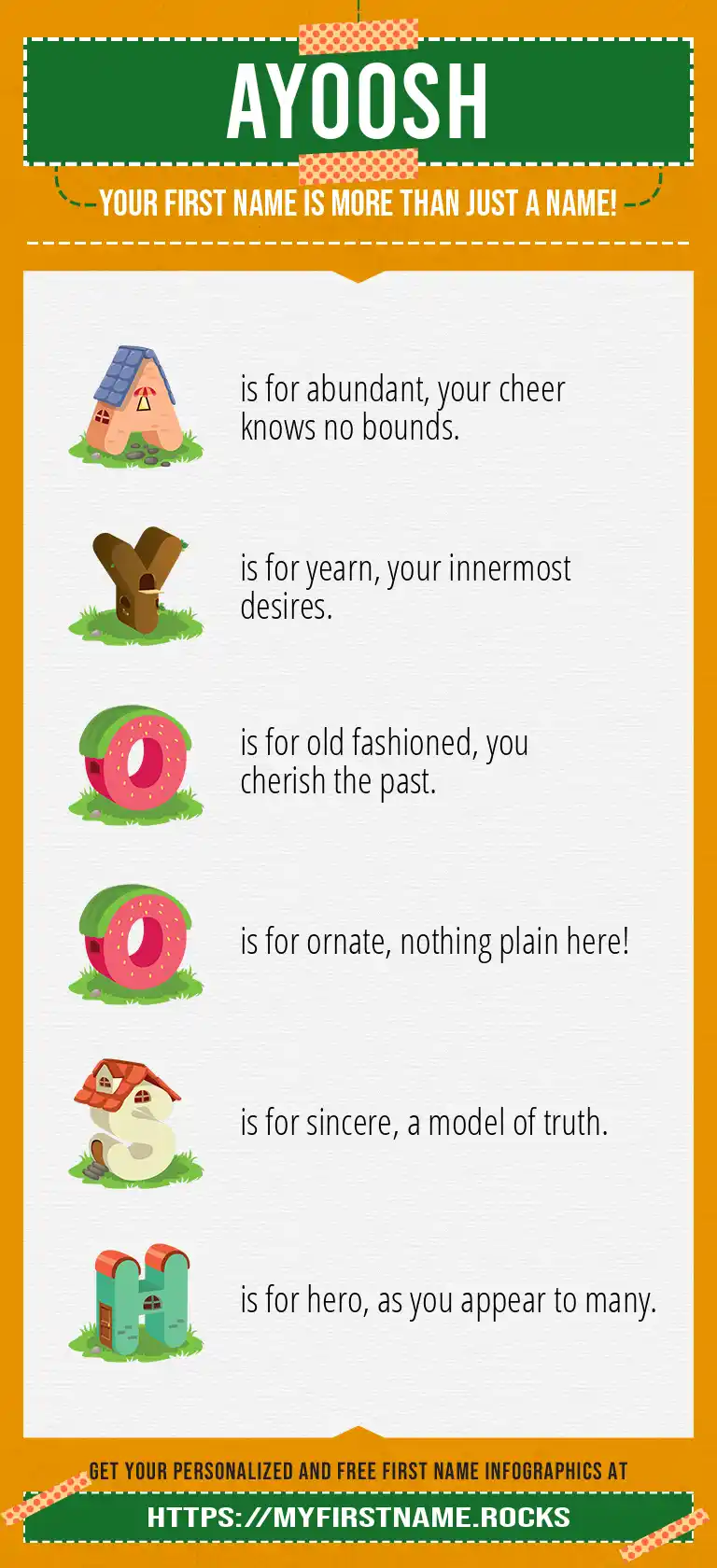 AYOOSH

YOUR FIRST NAME IS MORE THAN JUST A NAME!

A is for abundant, your cheer knows no bounds.

Y is for yearn, your innermost desires.

O is for old fashioned, you cherish the past.

O is for ornate, nothing plain here!

S is for sincere, a model of truth.

H is for hero, as you appear to many.

GET YOUR PERSONALIZED AND FREE FIRST NAME INFOGRAPHICS AT

HTTPS://MYFIRSTNAME.ROCKS