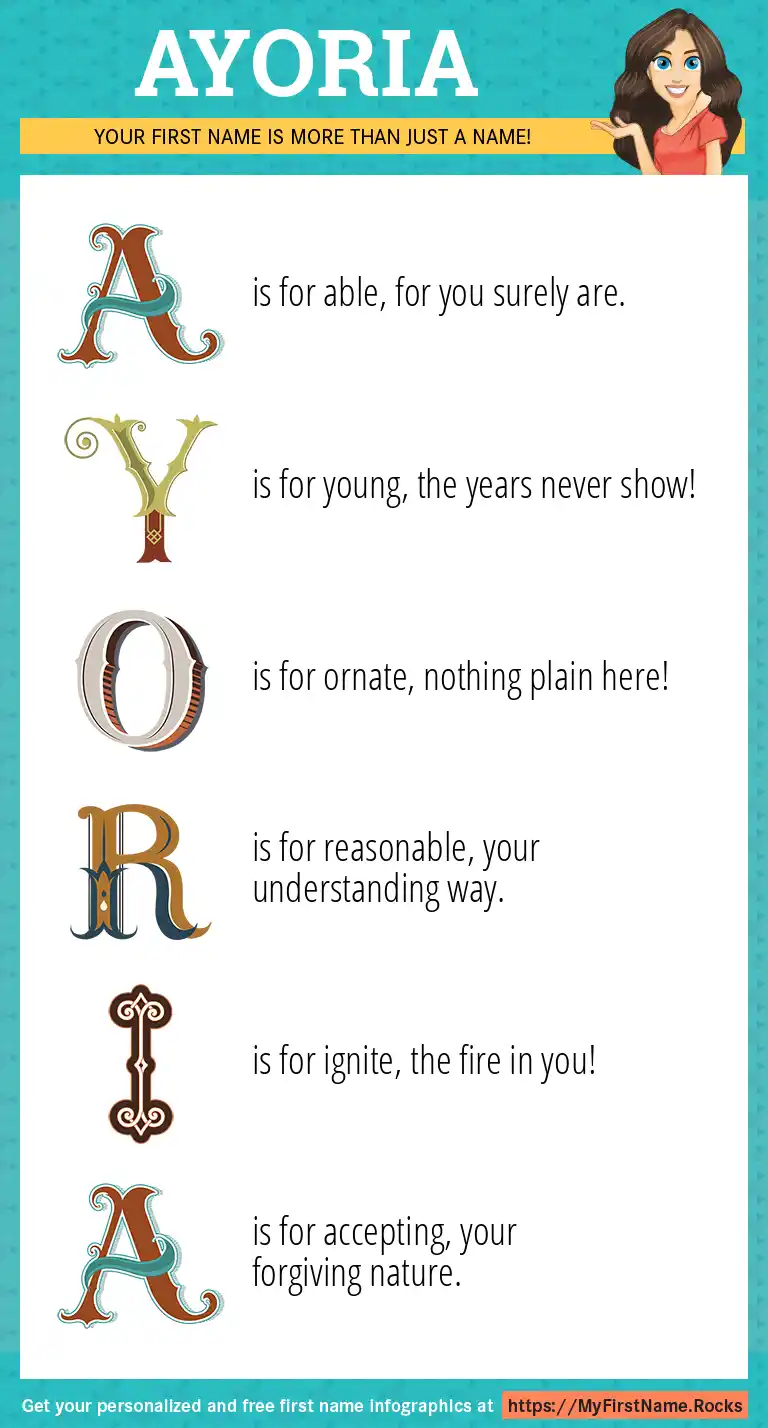 AYORIA

YOUR FIRST NAME IS MORE THAN JUST A NAME!

A is for able, for you surely are.

Y is for young, the years never show!

O is for ornate, nothing plain here!

R is for reasonable, your understanding way.

I is for ignite, the fire in you!

A is for accepting, your forgiving nature.

Get your personalized and free first name infographics at https://MyFirstName.Rocks