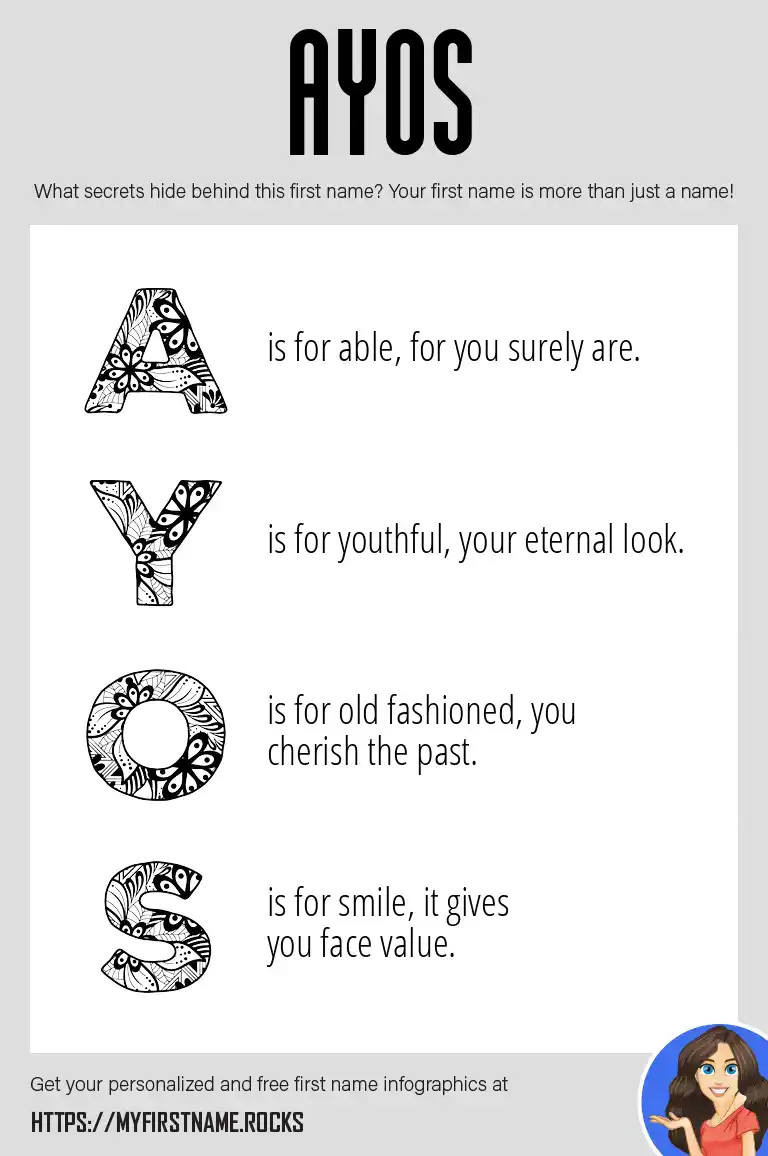 AYOS

What secrets hide behind this first name? Your first name is more than just a name!

A is for able, for you surely are.

Y is for youthful, your eternal look.

O is for old fashioned, you cherish the past.

S is for smile, it gives you face value.

Get your personalized and free first name infographics at

HTTPS://MYFIRSTNAME.ROCKS