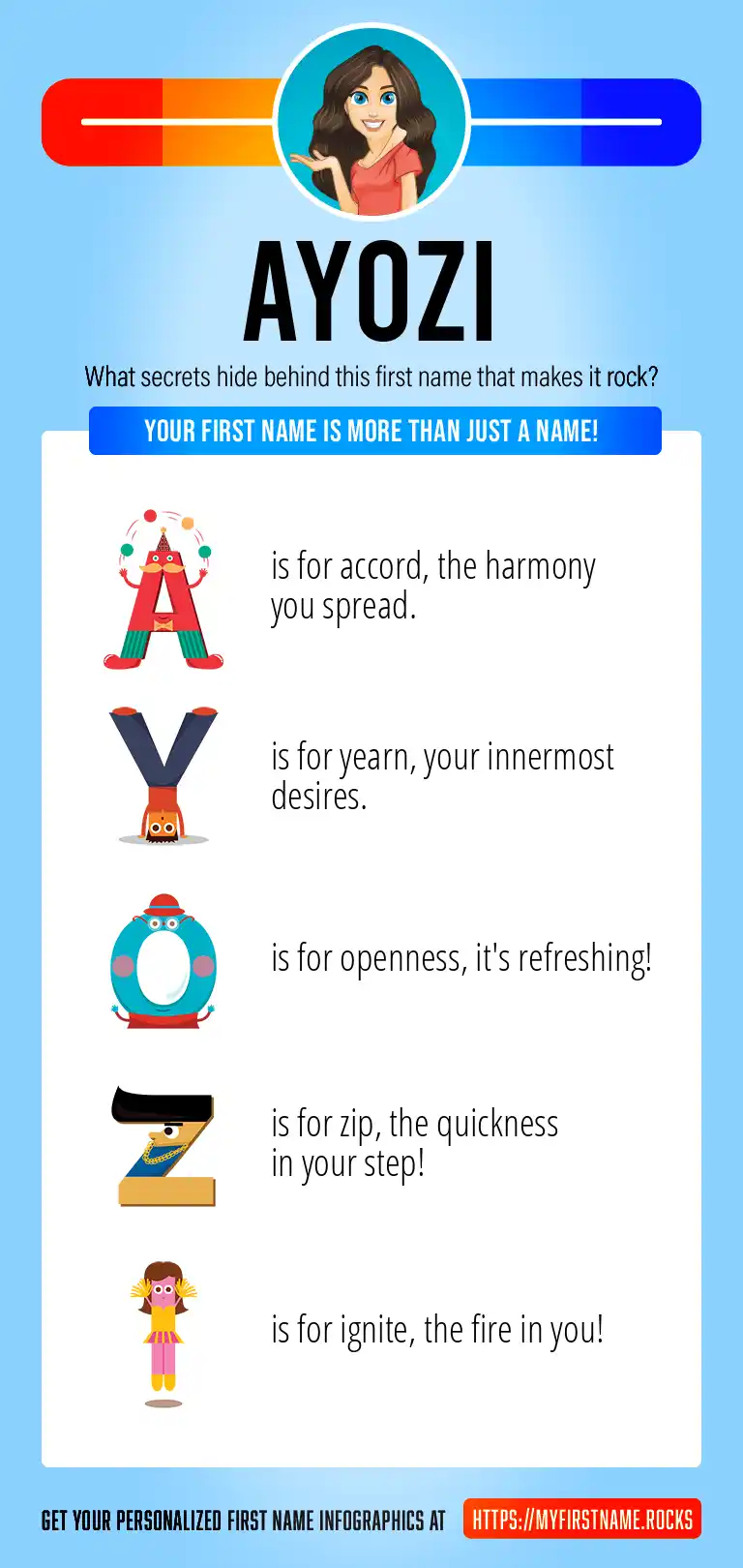 AYOZI

What secrets hide behind this first name that makes it rock?

YOUR FIRST NAME IS MORE THAN JUST A NAME!

A is for accord, the harmony you spread.

Y is for yearn, your innermost desires.

O is for openness, it's refreshing!

Z is for zip, the quickness in your step!

I is for ignite, the fire in you!

GET YOUR PERSONALIZED FIRST NAME INFOGRAPHICS AT HTTPS://MYFIRSTNAME.ROCKS