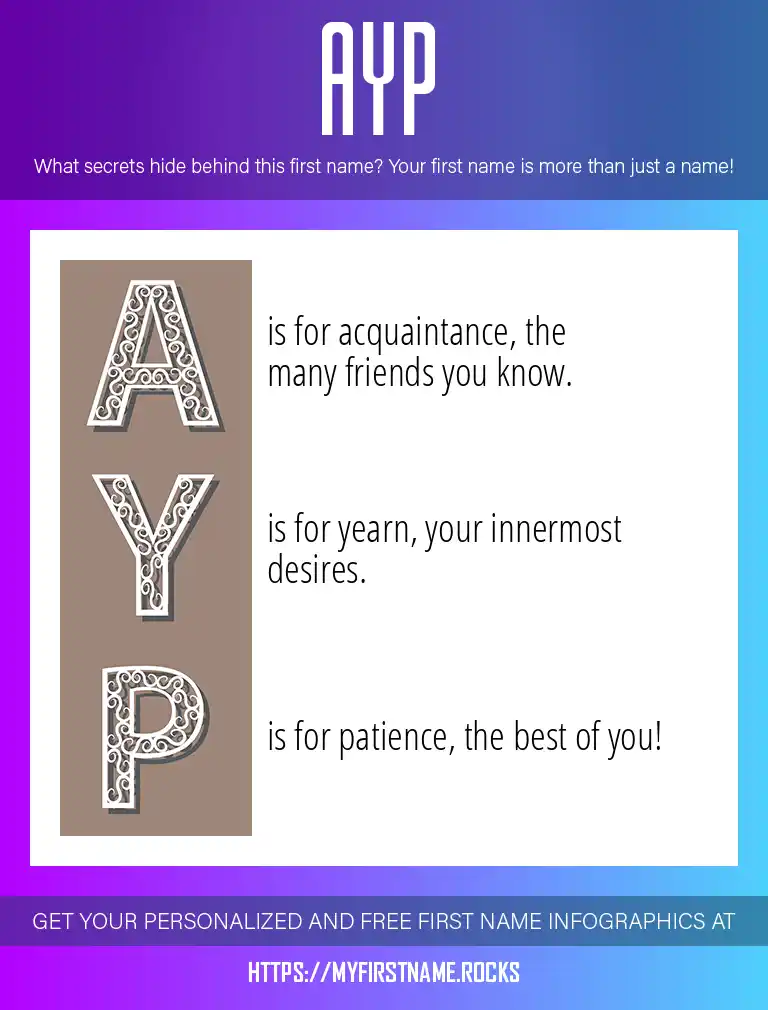 AYP

What secrets hide behind this first name? Your first name is more than just a name!

A is for acquaintance, the many friends you know.

Y is for yearn, your innermost desires.

P is for patience, the best of you!

GET YOUR PERSONALIZED AND FREE FIRST NAME INFOGRAPHICS AT

HTTPS://MYFIRSTNAME.ROCKS