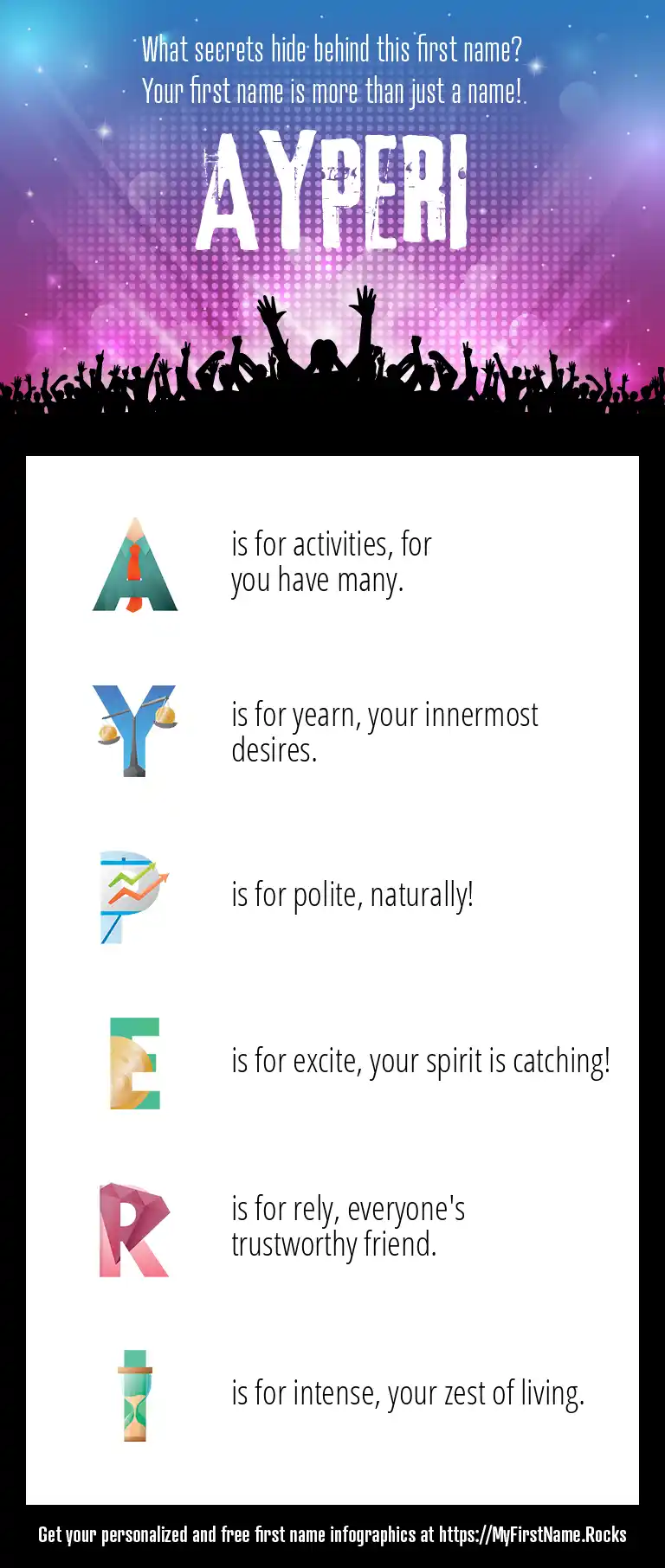 What secrets hide behind this first name?
Your first name is more than just a name!

AYPERI

A is for activities, for you have many.

Y is for yearn, your innermost desires.

P is for polite, naturally!

E is for excite, your spirit is catching!

R is for rely, everyone's trustworthy friend.

I is for intense, your zest of living.

Get your personalized and free first name infographics at https://MyFirstName.Rocks