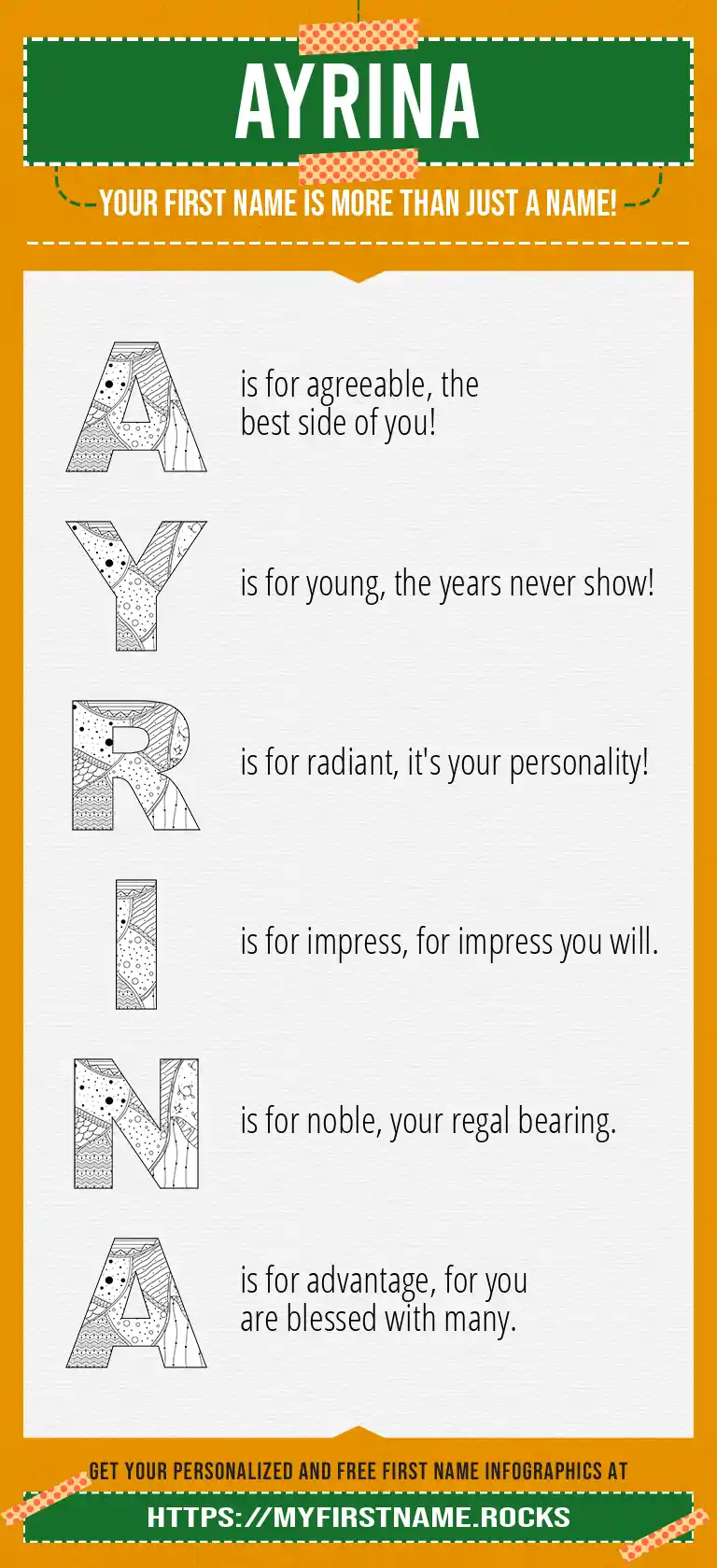 AYRINA

YOUR FIRST NAME IS MORE THAN JUST A NAME!

A is for agreeable, the best side of you!

Y is for young, the years never show!

R is for radiant, it's your personality!

I is for impress, for impress you will.

N is for noble, your regal bearing.

A is for advantage, for you are blessed with many.

GET YOUR PERSONALIZED AND FREE FIRST NAME INFOGRAPHICS AT

HTTPS://MYFIRSTNAME.ROCKS