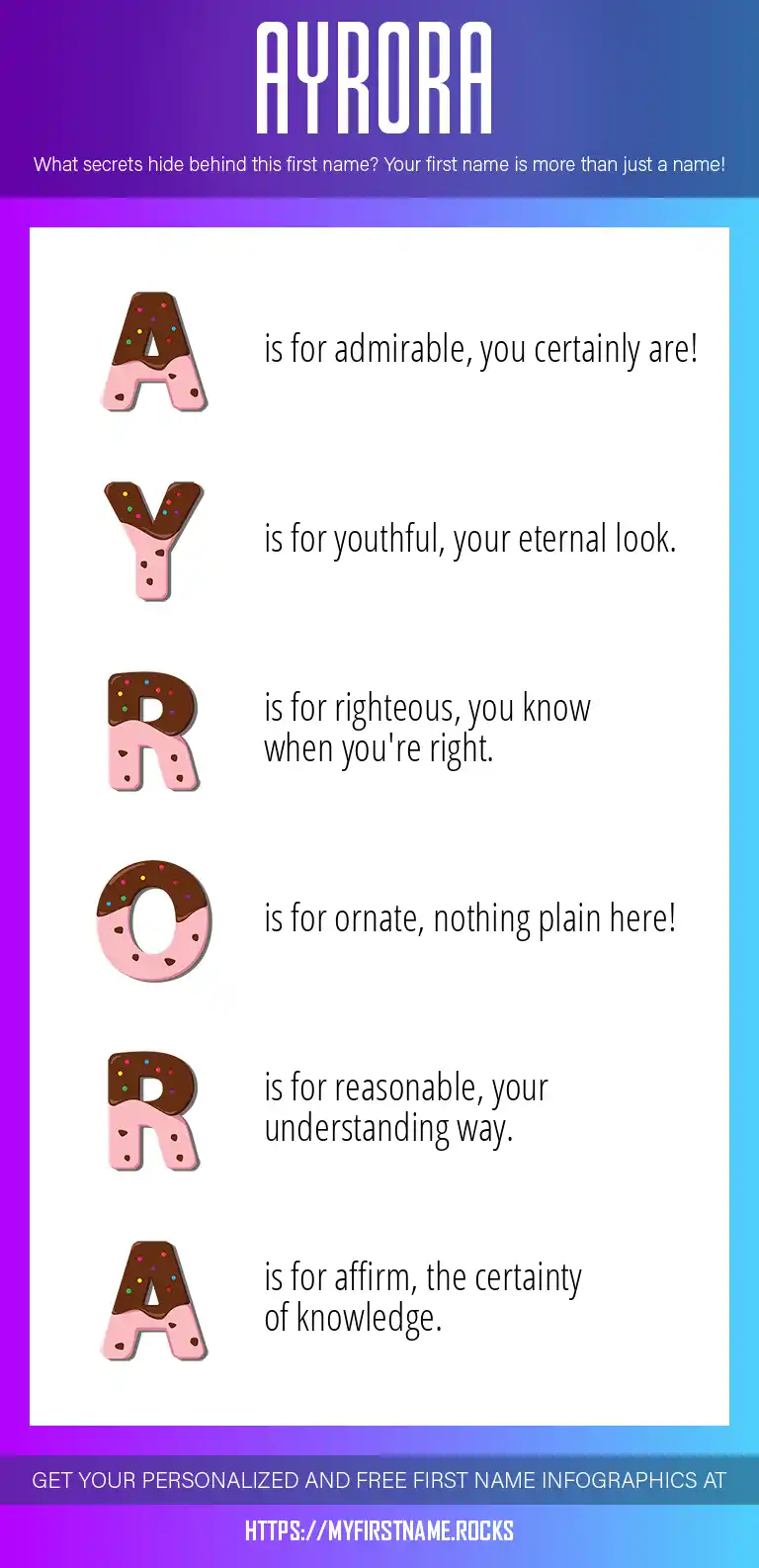 AYRORA

What secrets hide behind this first name? Your first name is more than just a name!

A is for admirable, you certainly are!

Y is for youthful, your eternal look.

R is for righteous, you know when you're right.

O is for ornate, nothing plain here!

R is for reasonable, your understanding way.

A is for affirm, the certainty of knowledge.

GET YOUR PERSONALIZED AND FREE FIRST NAME INFOGRAPHICS AT

HTTPS://MYFIRSTNAME.ROCKS