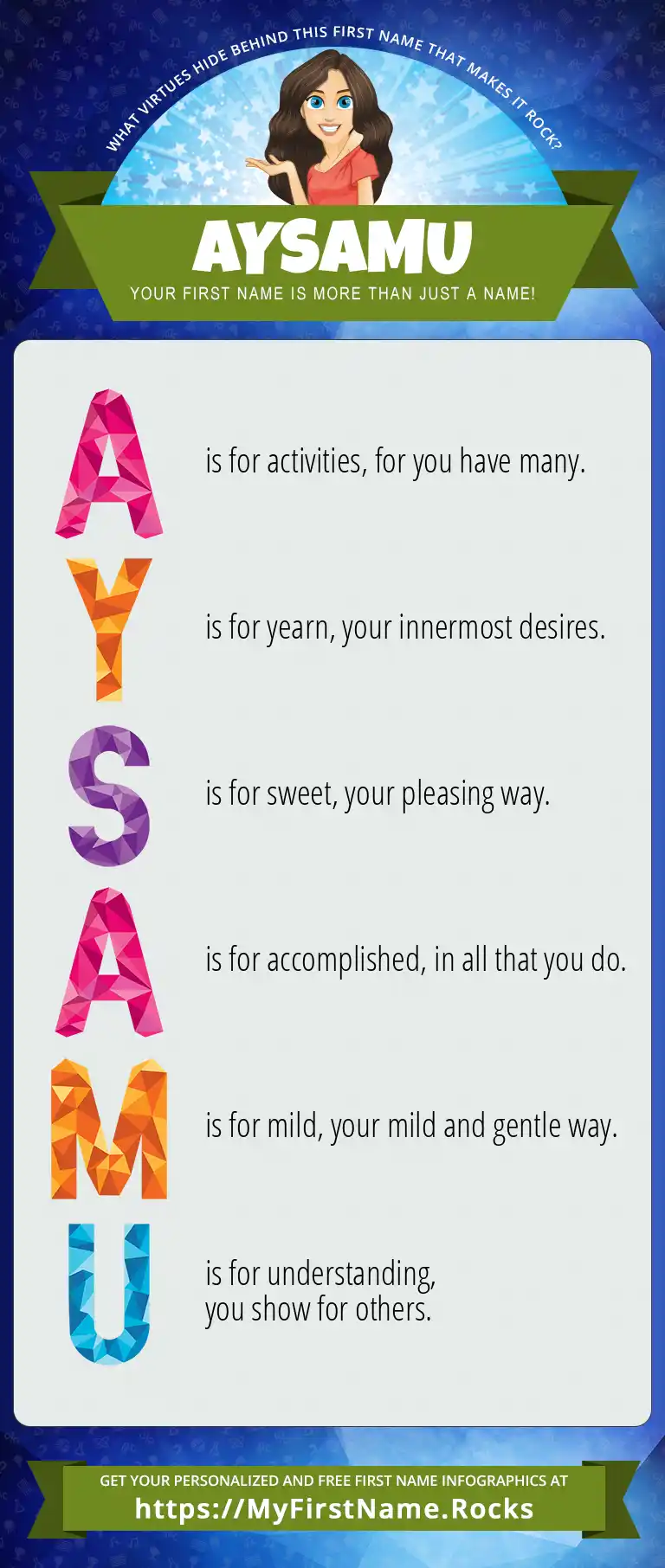 WHAT VIRTUES HIDE BEHIND THIS FIRST NAME THAT MAKES IT ROCK?

AYSAMU

YOUR FIRST NAME IS MORE THAN JUST A NAME!

A is for activities, for you have many.

Y is for yearn, your innermost desires.

S is for sweet, your pleasing way.

A is for accomplished, in all that you do.

M is for mild, your mild and gentle way.

U is for understanding, you show for others.

GET YOUR PERSONALIZED AND FREE FIRST NAME INFOGRAPHICS AT

https://MyFirstName.Rocks