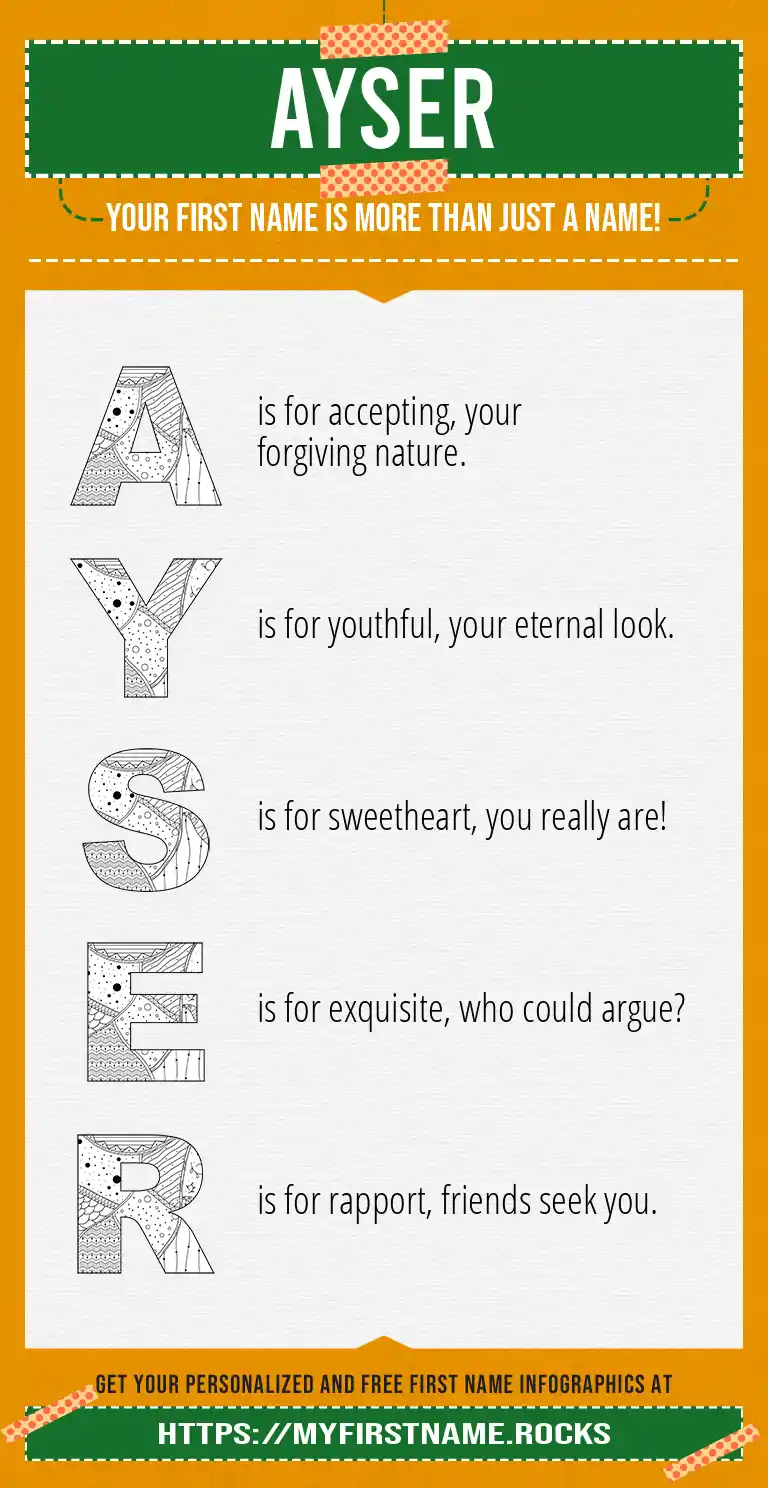 AYSER

YOUR FIRST NAME IS MORE THAN JUST A NAME!

A is for accepting, your forgiving nature.

Y is for youthful, your eternal look.

S is for sweetheart, you really are!

E is for exquisite, who could argue?

R is for rapport, friends seek you.

GET YOUR PERSONALIZED AND FREE FIRST NAME INFOGRAPHICS AT

HTTPS://MYFIRSTNAME.ROCKS