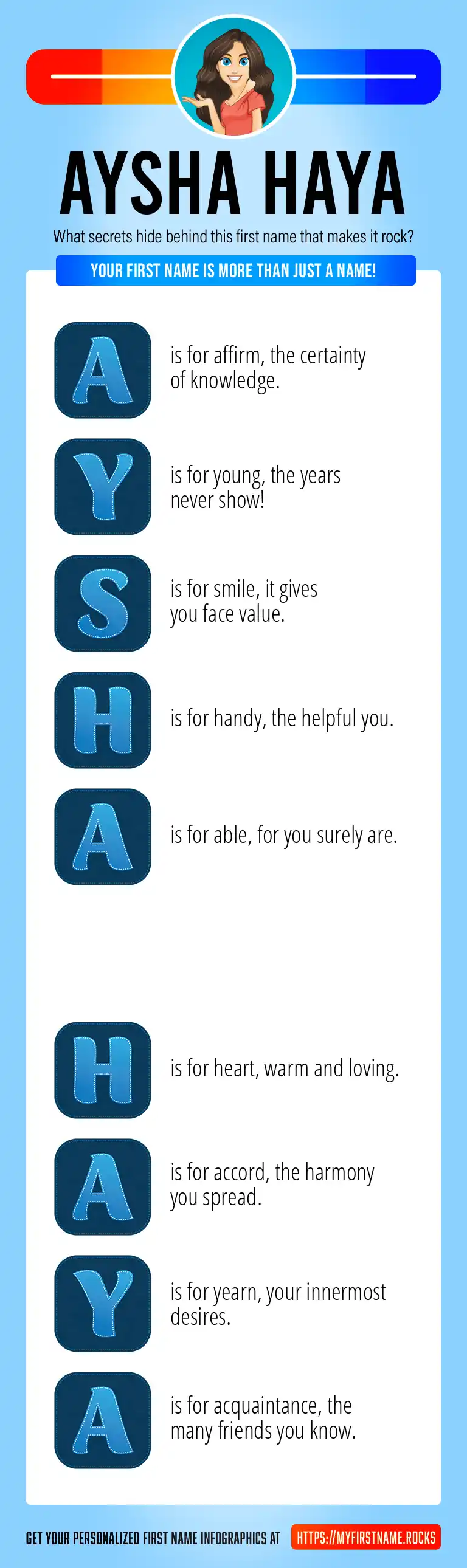 AYSHA HAYA

What secrets hide behind this first name that makes it rock?

YOUR FIRST NAME IS MORE THAN JUST A NAME!

A is for affirm, the certainty of knowledge.

Y is for young, the years never show!

S is for smile, it gives you face value.

H is for handy, the helpful you.

A is for able, for you surely are.

H is for heart, warm and loving.

A is for accord, the harmony you spread.

Y is for yearn, your innermost desires.

A is for acquaintance, the many friends you know.

GET YOUR PERSONALIZED FIRST NAME INFOGRAPHICS AT HTTPS://MYFIRSTNAME.ROCKS