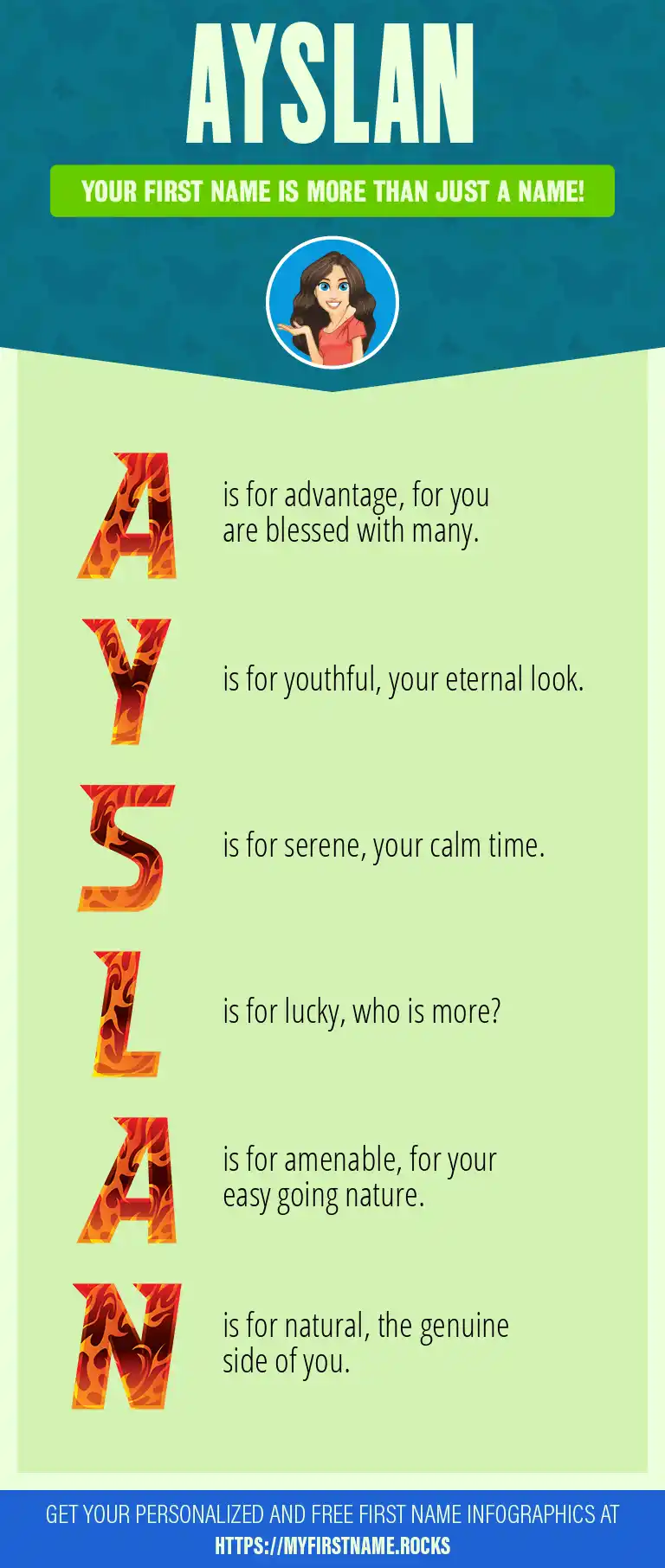 AYSLAN

YOUR FIRST NAME IS MORE THAN JUST A NAME!

A is for advantage, for you are blessed with many.

Y is for youthful, your eternal look.

S is for serene, your calm time.

L is for lucky, who is more?

A is for amenable, for your easy going nature.

N is for natural, the genuine side of you.

GET YOUR PERSONALIZED AND FREE FIRST NAME INFOGRAPHICS AT HTTPS://MYFIRSTNAME.ROCKS