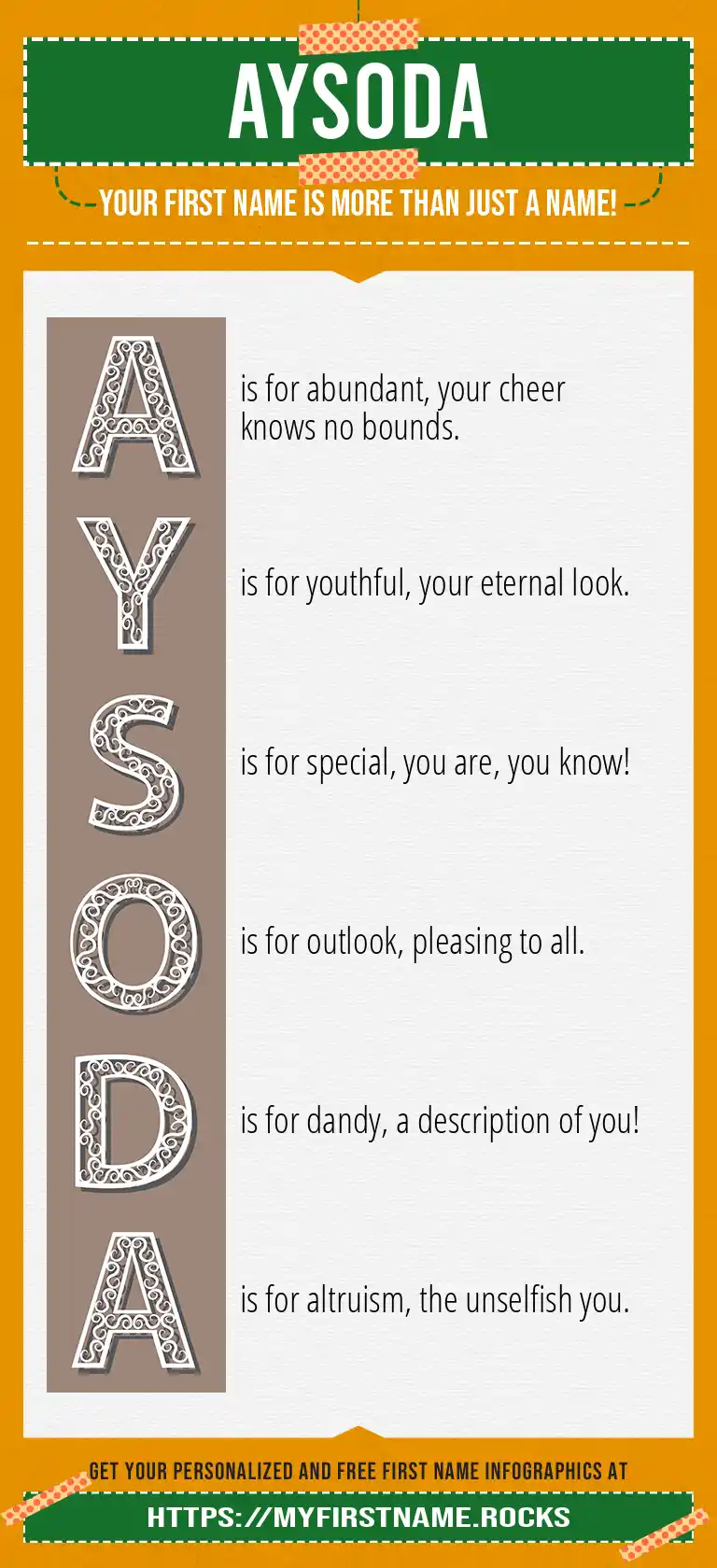 AYSODA

YOUR FIRST NAME IS MORE THAN JUST A NAME!

A is for abundant, your cheer knows no bounds.

Y is for youthful, your eternal look.

S is for special, you are, you know!

O is for outlook, pleasing to all.

D is for dandy, a description of you!

A is for altruism, the unselfish you.

GET YOUR PERSONALIZED AND FREE FIRST NAME INFOGRAPHICS AT

HTTPS://MYFIRSTNAME.ROCKS