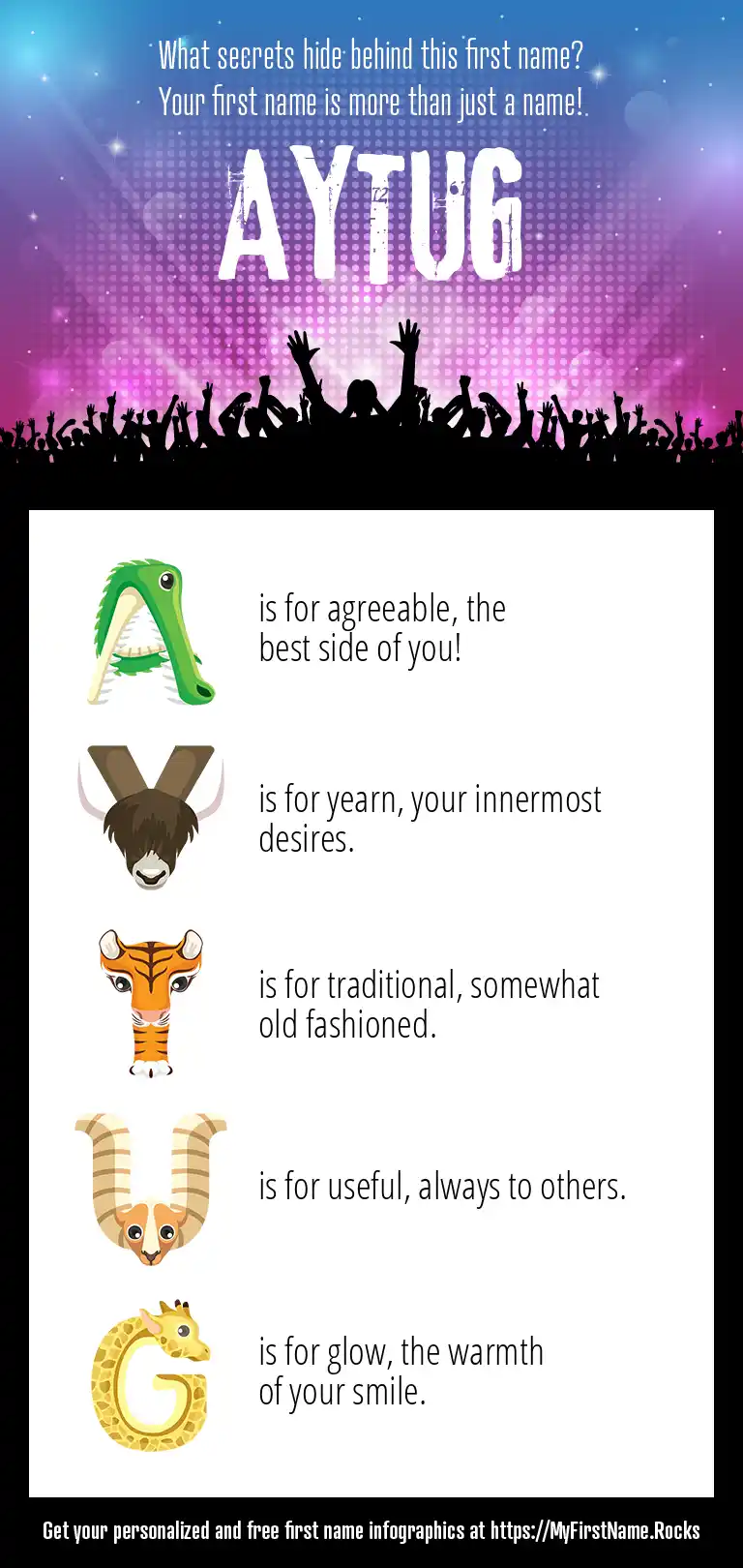 What secrets hide behind this first name?
Your first name is more than just a name!

AYTUG

A is for agreeable, the best side of you!

Y is for yearn, your innermost desires.

T is for traditional, somewhat old fashioned.

U is for useful, always to others.

G is for glow, the warmth of your smile.

Get your personalized and free first name infographics at https://MyFirstName.Rocks