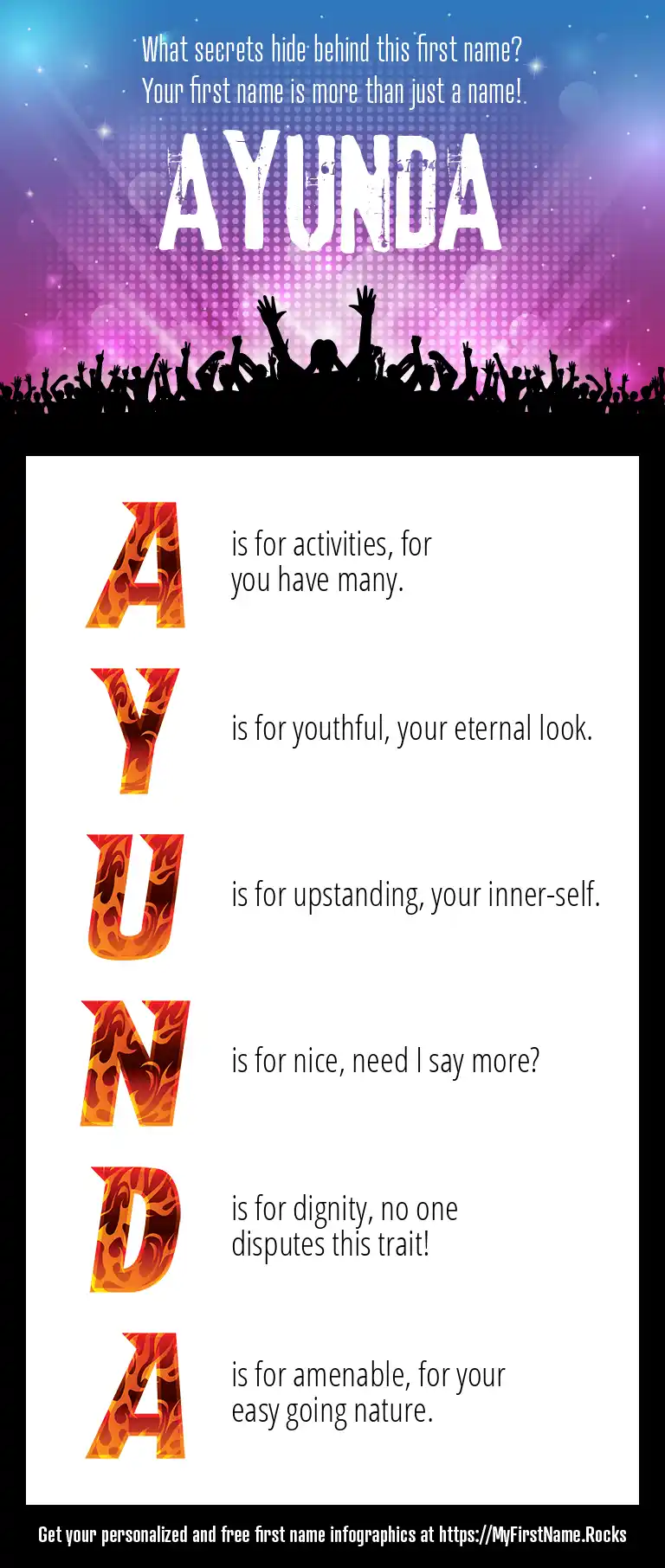 What secrets hide behind this first name?
Your first name is more than just a name!

AYUNDA

A is for activities, for you have many.

Y is for youthful, your eternal look.

U is for upstanding, your inner-self.

N is for nice, need I say more?

D is for dignity, no one disputes this trait!

A is for amenable, for your easy going nature.

Get your personalized and free first name infographics at https://MyFirstName.Rocks