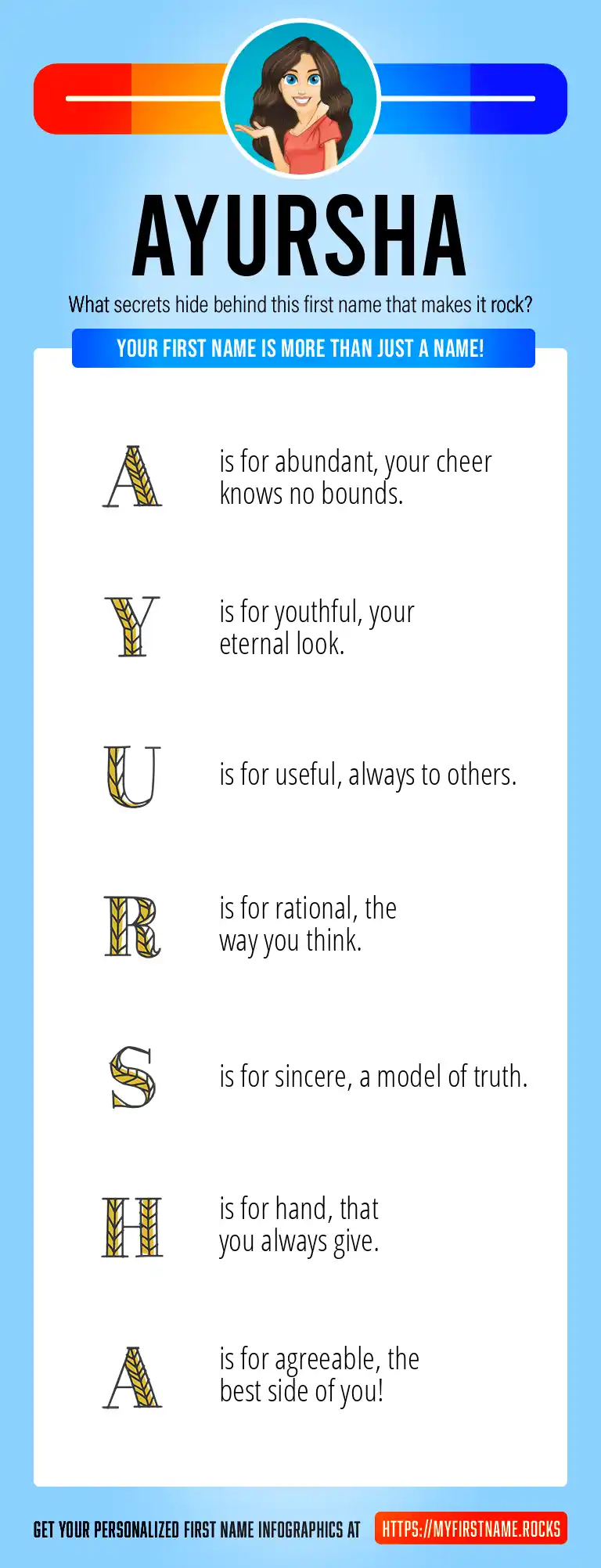 AYURSHA

What secrets hide behind this first name that makes it rock?

YOUR FIRST NAME IS MORE THAN JUST A NAME!

A is for abundant, your cheer knows no bounds.

Y is for youthful, your eternal look.

U is for useful, always to others.

R is for rational, the way you think.

S is for sincere, a model of truth.

H is for hand, that you always give.

A is for agreeable, the best side of you!

GET YOUR PERSONALIZED FIRST NAME INFOGRAPHICS AT HTTPS://MYFIRSTNAME.ROCKS