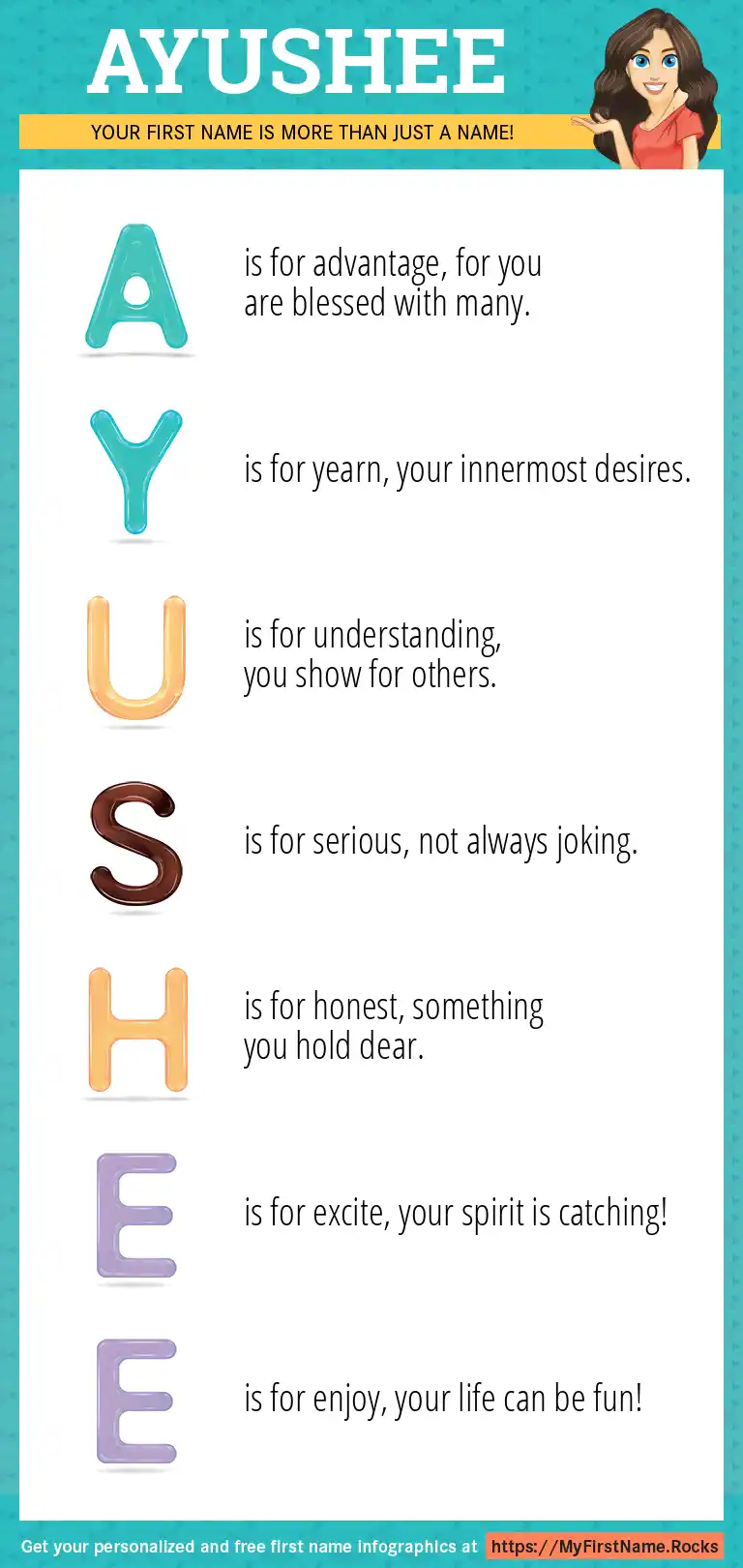 AYUSHEE

YOUR FIRST NAME IS MORE THAN JUST A NAME!

A is for advantage, for you are blessed with many.

Y is for yearn, your innermost desires.

U is for understanding, you show for others.

S is for serious, not always joking.

H is for honest, something you hold dear.

E is for excite, your spirit is catching!

E is for enjoy, your life can be fun!

Get your personalized and free first name infographics at https://MyFirstName.Rocks