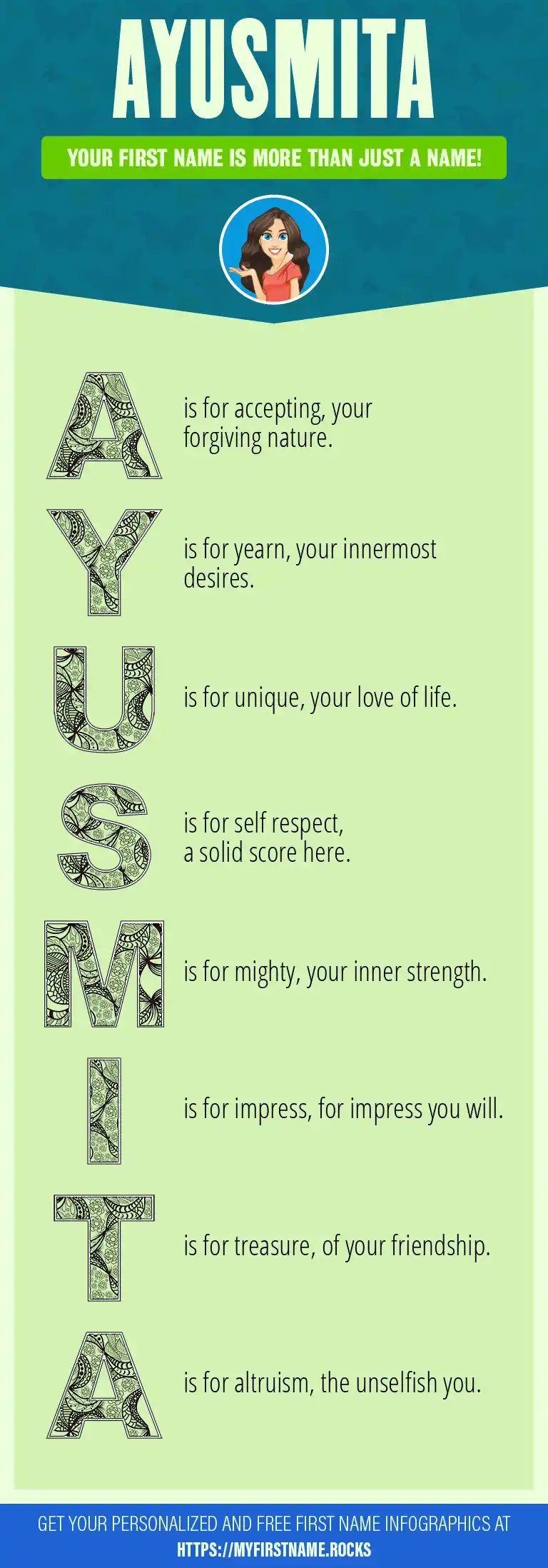 AYUSMITA

YOUR FIRST NAME IS MORE THAN JUST A NAME!

A is for accepting, your forgiving nature.

Y is for yearn, your innermost desires.

U is for unique, your love of life.

S is for self respect, a solid score here.

M is for mighty, your inner strength.

I is for impress, for impress you will.

T is for treasure, of your friendship.

A is for altruism, the unselfish you.

GET YOUR PERSONALIZED AND FREE FIRST NAME INFOGRAPHICS AT HTTPS://MYFIRSTNAME.ROCKS