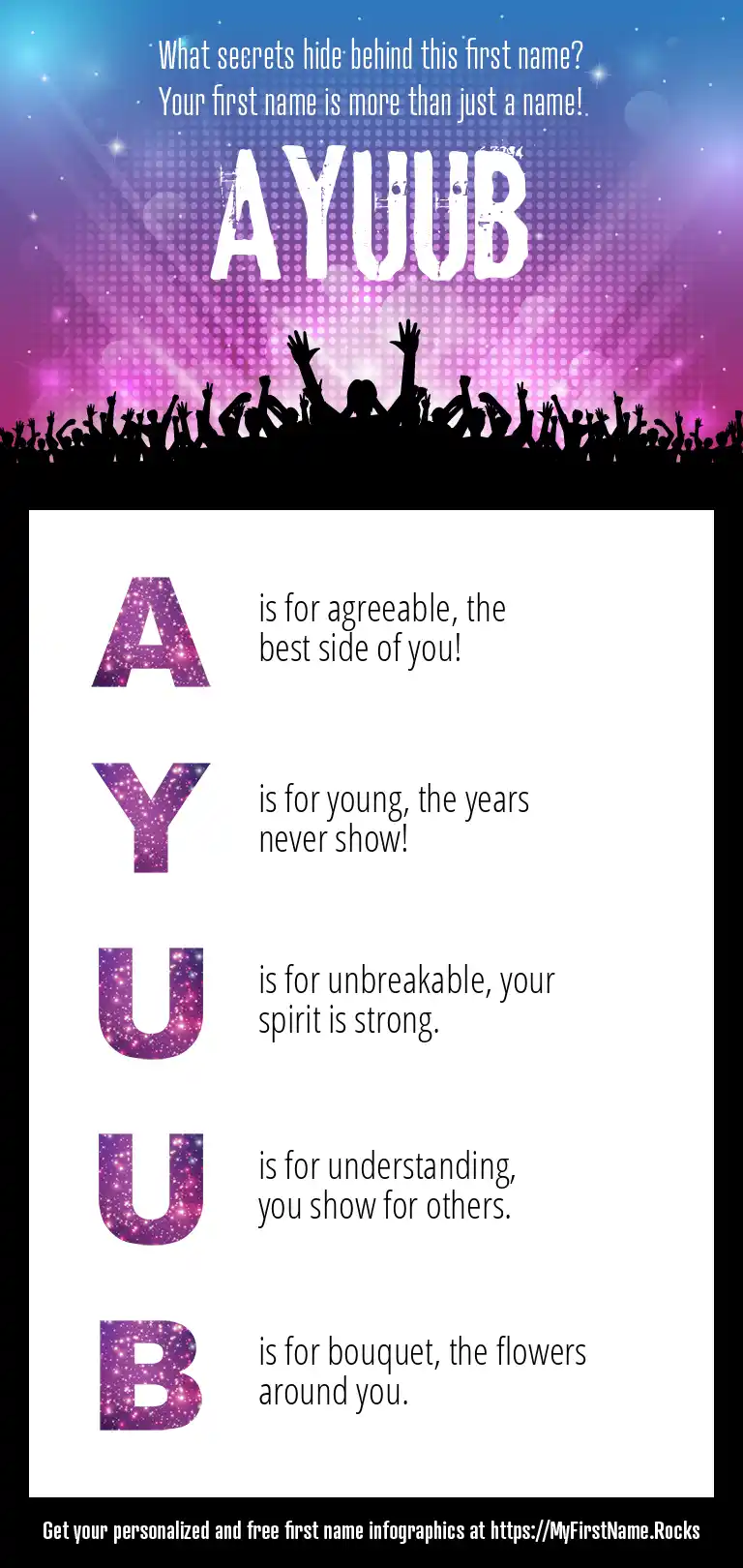 What secrets hide behind this first name?
Your first name is more than just a name!

AYUUB

A is for agreeable, the best side of you!

Y is for young, the years never show!

U is for unbreakable, your spirit is strong.

U is for understanding, you show for others.

B is for bouquet, the flowers around you.

Get your personalized and free first name infographics at https://MyFirstName.Rocks