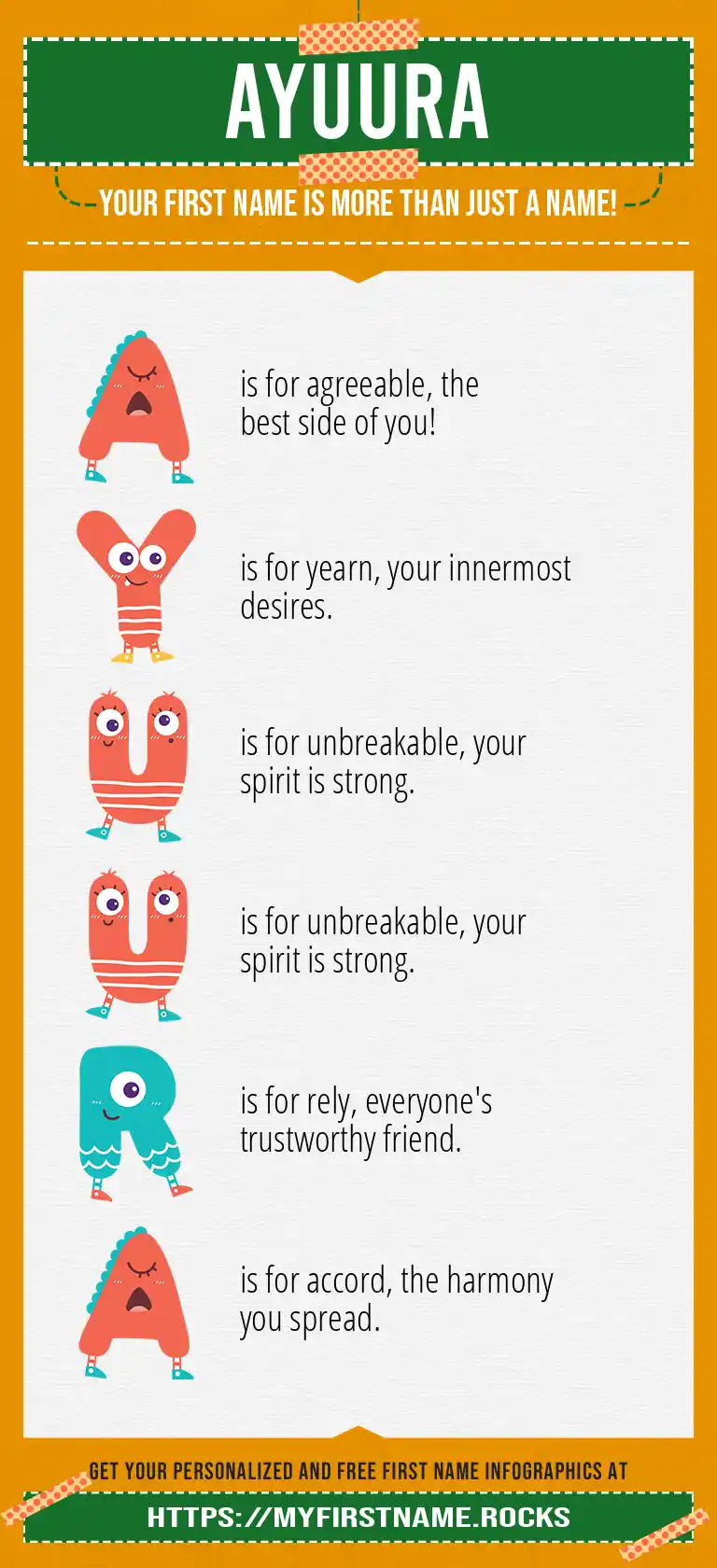 AYUURA

YOUR FIRST NAME IS MORE THAN JUST A NAME!

A is for agreeable, the best side of you!

Y is for yearn, your innermost desires.

U is for unbreakable, your spirit is strong.

U is for unbreakable, your spirit is strong.

R is for rely, everyone's trustworthy friend.

A is for accord, the harmony you spread.

GET YOUR PERSONALIZED AND FREE FIRST NAME INFOGRAPHICS AT

HTTPS://MYFIRSTNAME.ROCKS